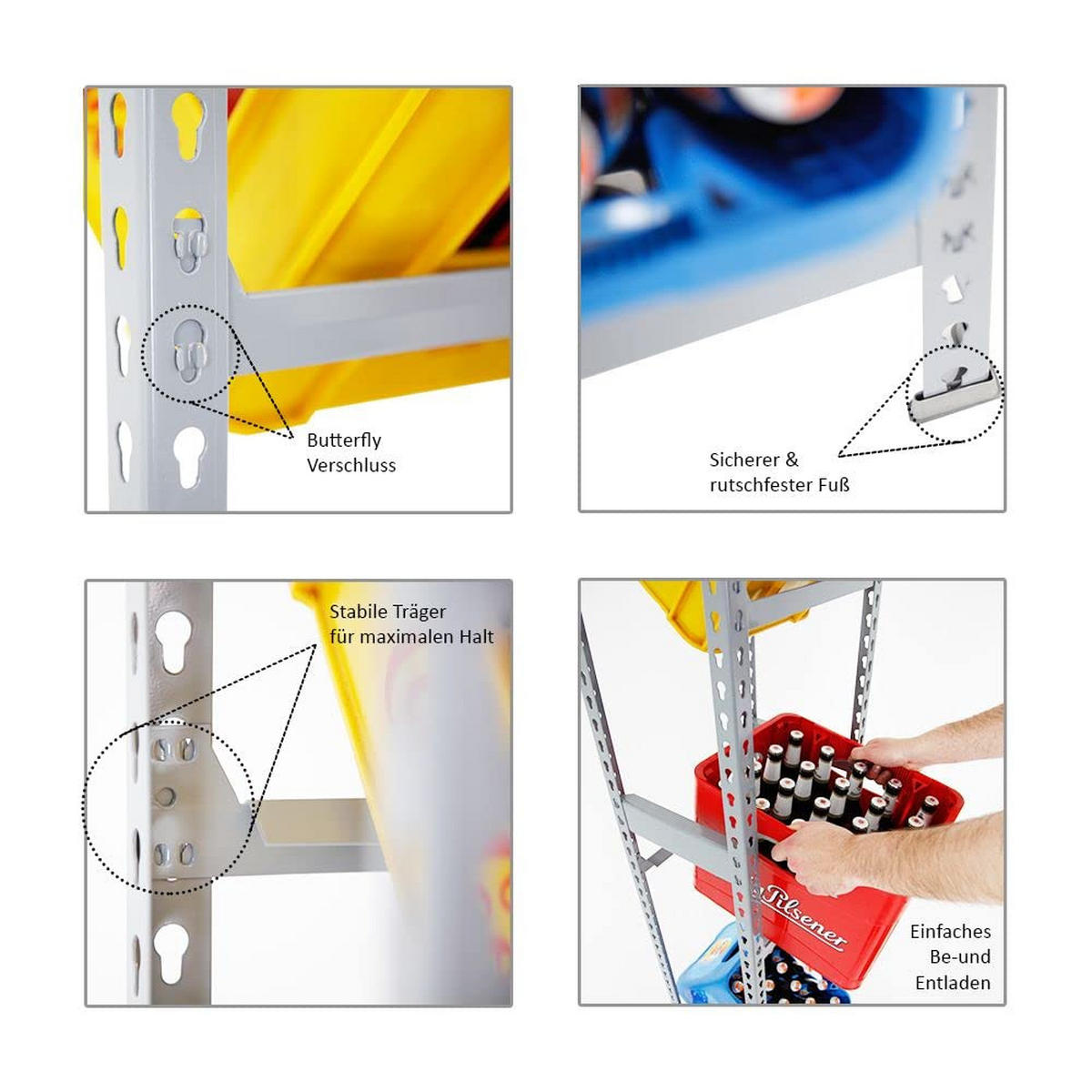 Butterfly Verschluss

Sicherer & rutschfester Fuß

Stabile Träger für maximalen Halt

Pilsener

Einfaches Be-und Entladen