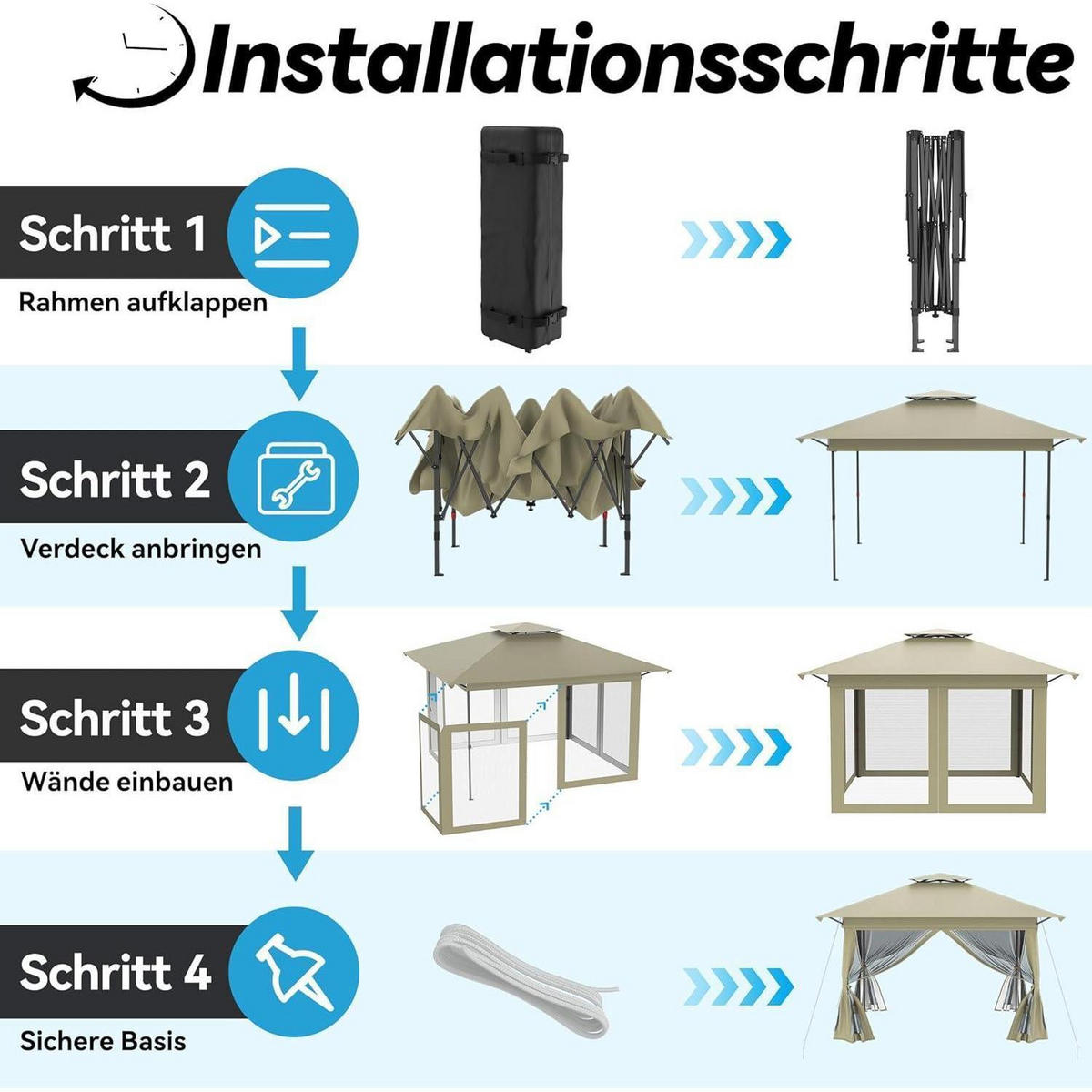 Installationsschritte

Schritt 1
Rahmen aufklappen

Schritt 2
Verdeck anbringen

Schritt 3
Wände einbauen

Schritt 4
Sichere Basis