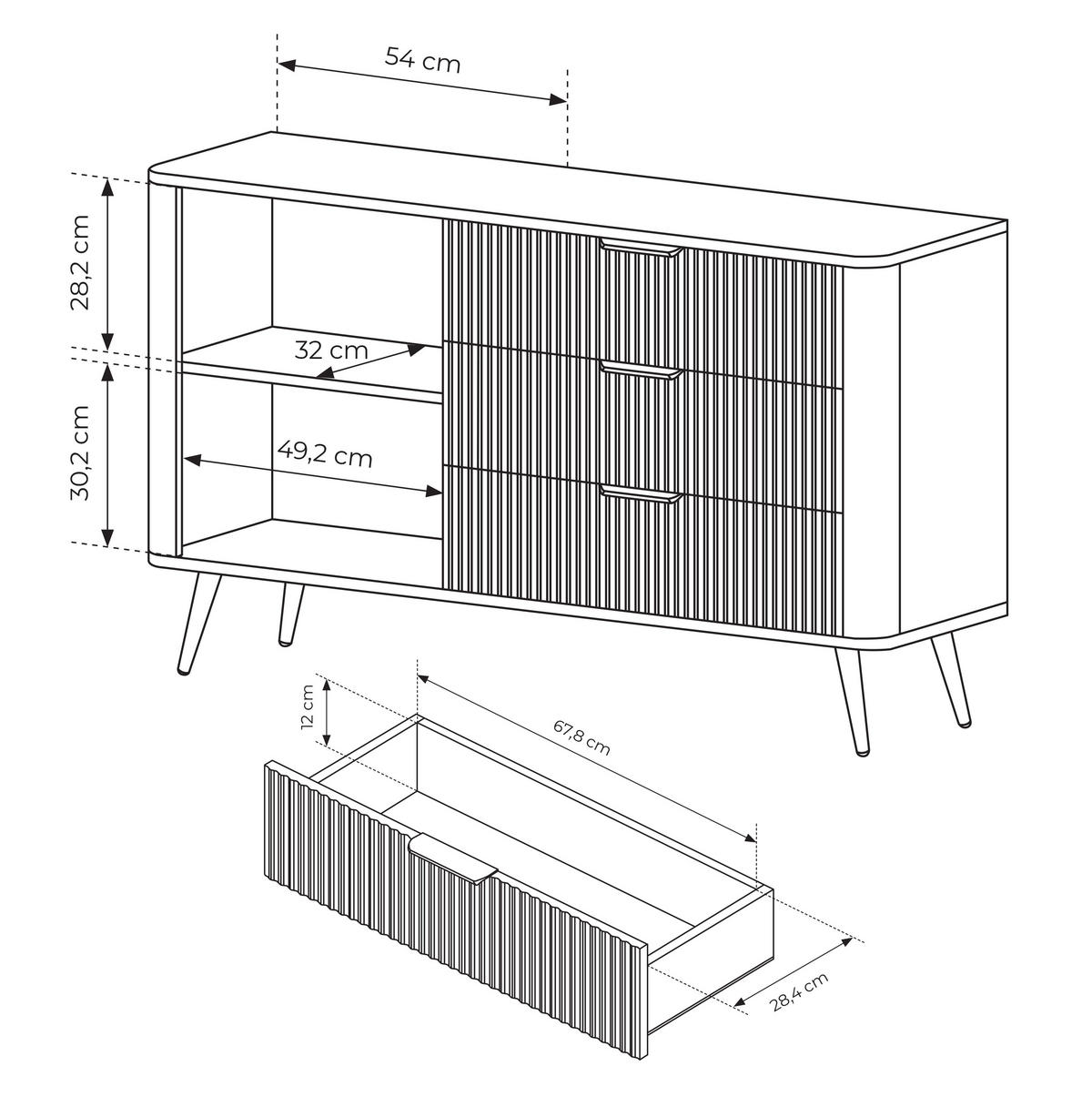 54 cm

28,2 cm

32 cm

30,2 cm

49,2 cm

12 cm

67,8 cm

28,4 cm