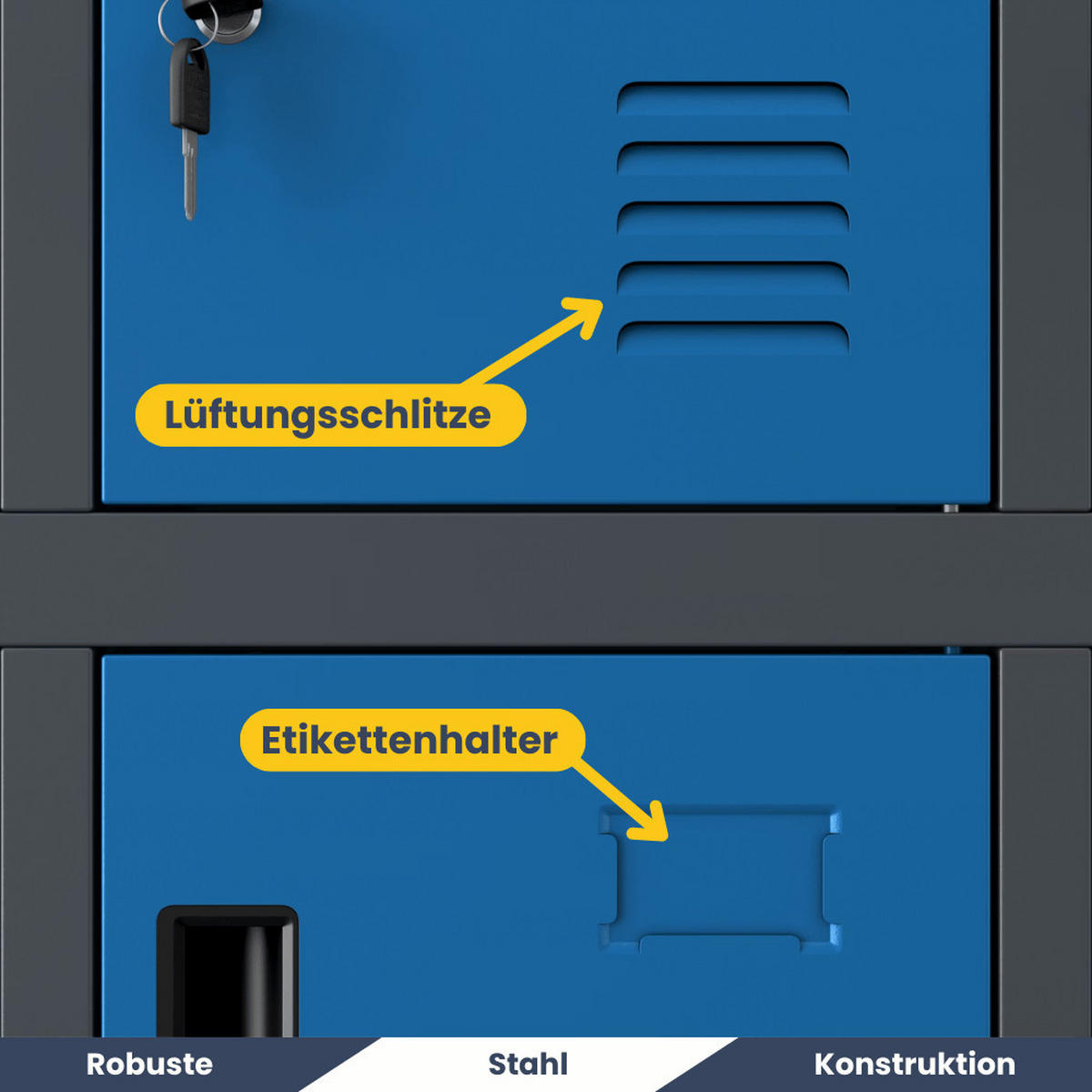 Lüftungsschlitze

Etikettenhalter

Robuste

Stahl

Konstruktion