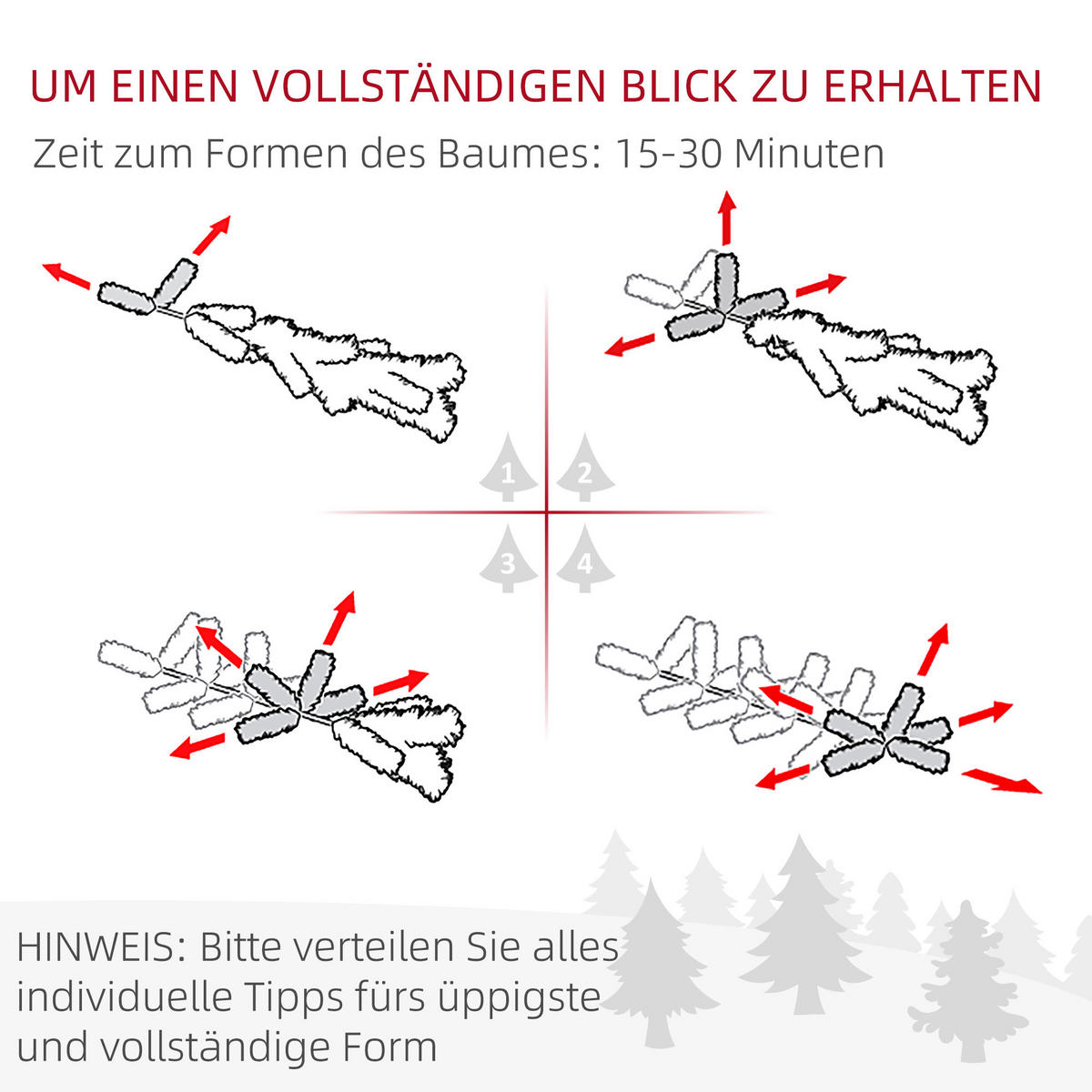 UM EINEN VOLLSTÄNDIGEN BLICK ZU ERHALTEN

Zeit zum Formen des Baumes: 15-30 Minuten

1 2
3 4

HINWEIS: Bitte verteilen Sie alles individuelle Tipps fürs üppigste und vollständige Form