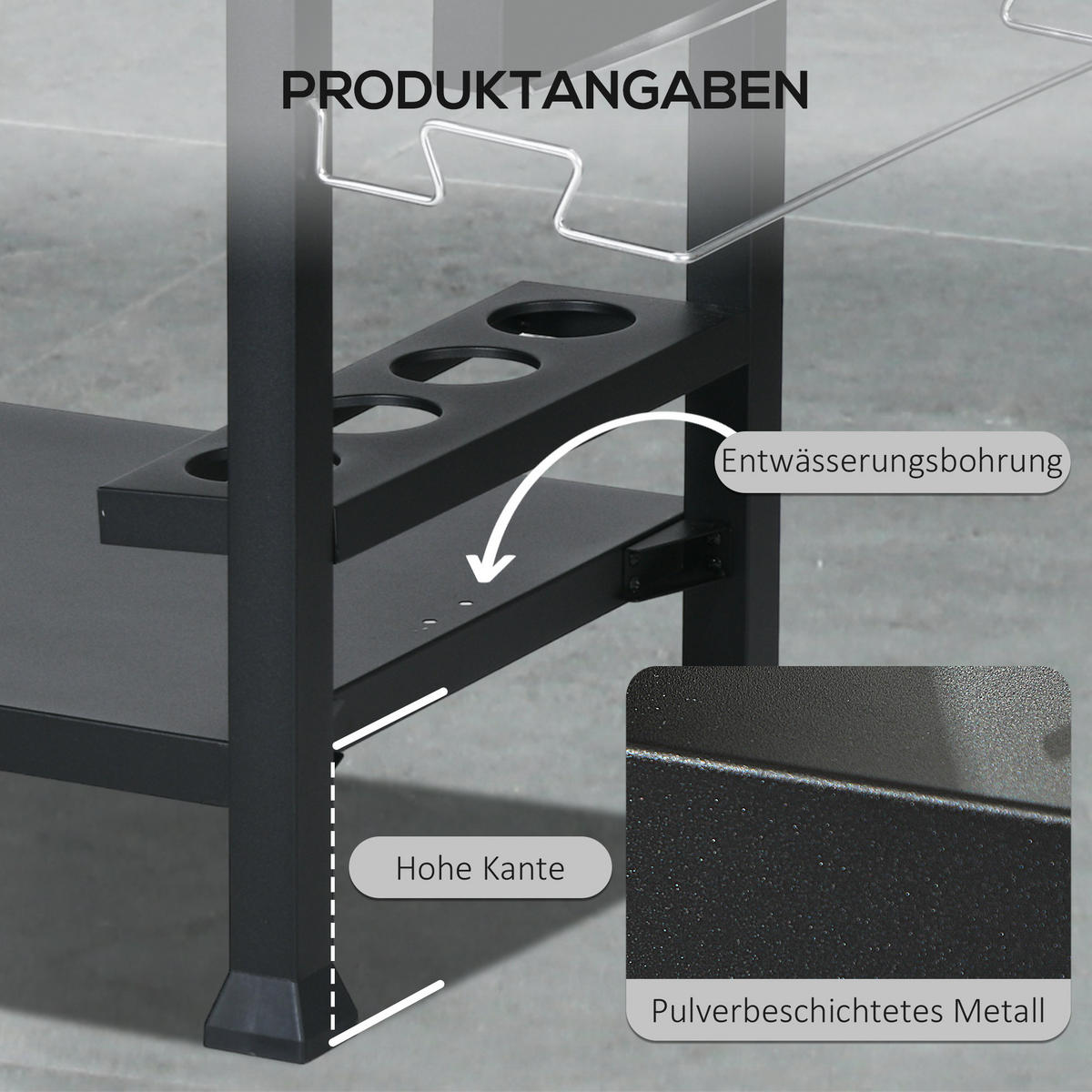 PRODUKTANGABEN

Entwässerungsbohrung

Hohe Kante

Pulverbeschichtetes Metall