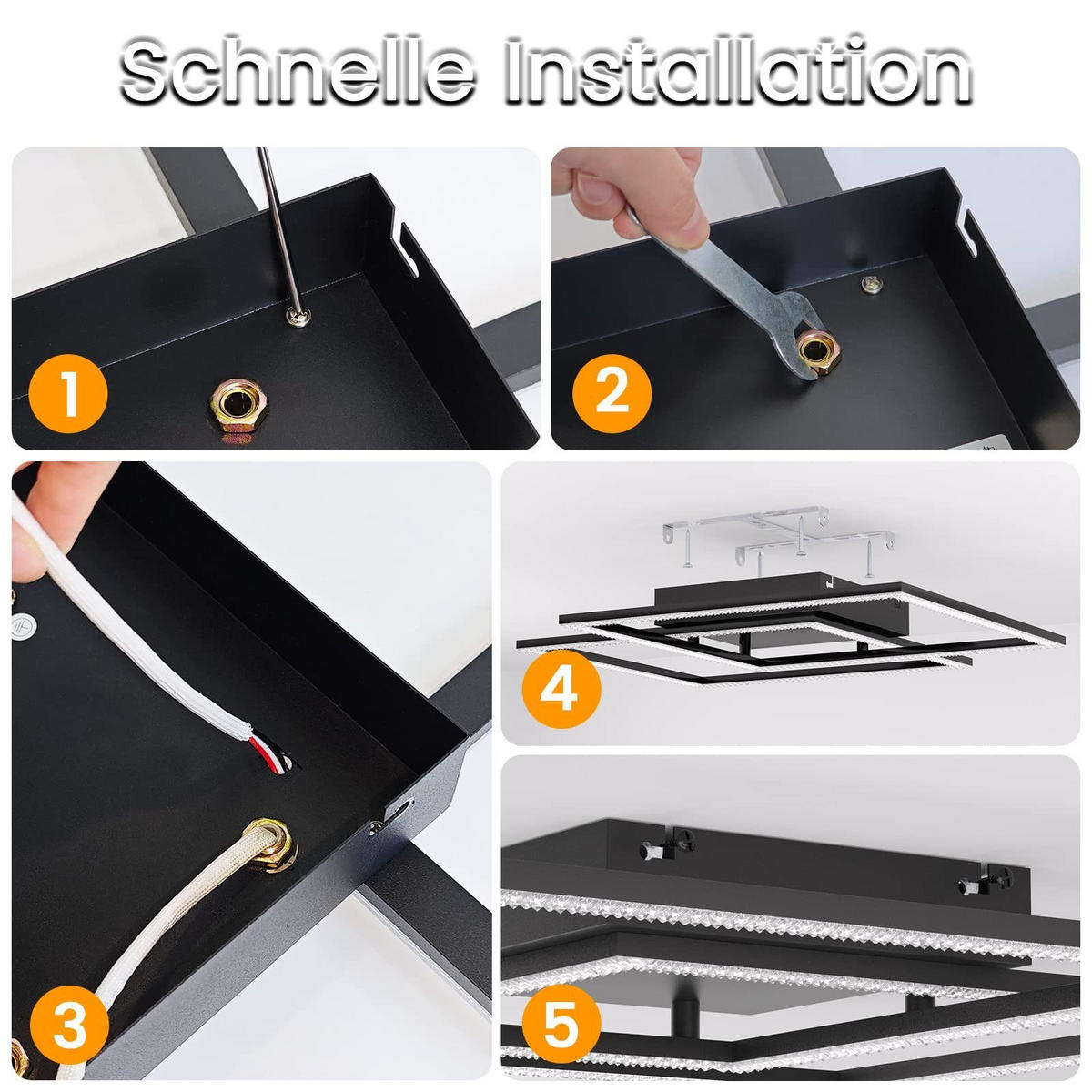 Schnelle Installation

1

2

3

4

5