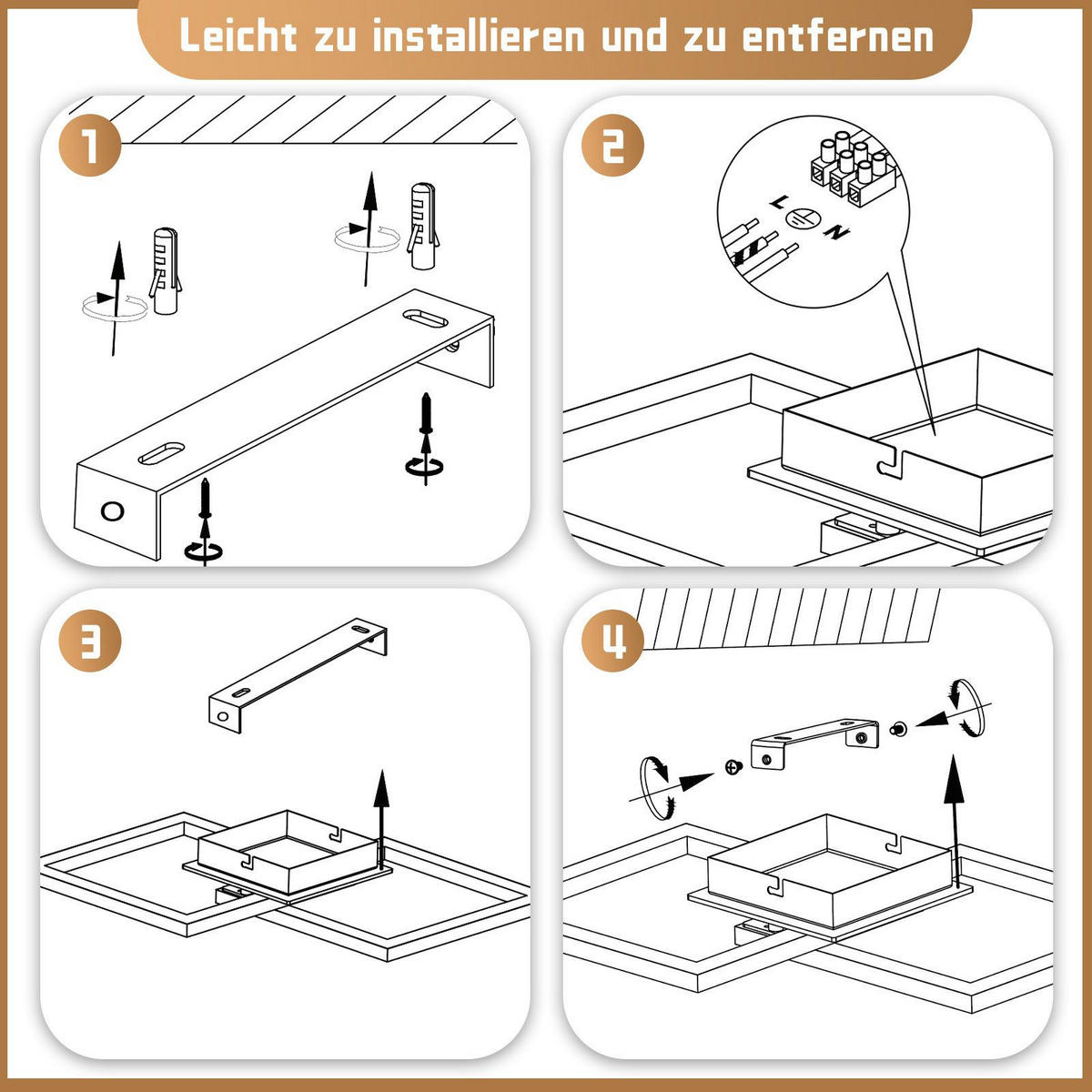 Leicht zu installieren und zu entfernen

1

2

L

N

3

4