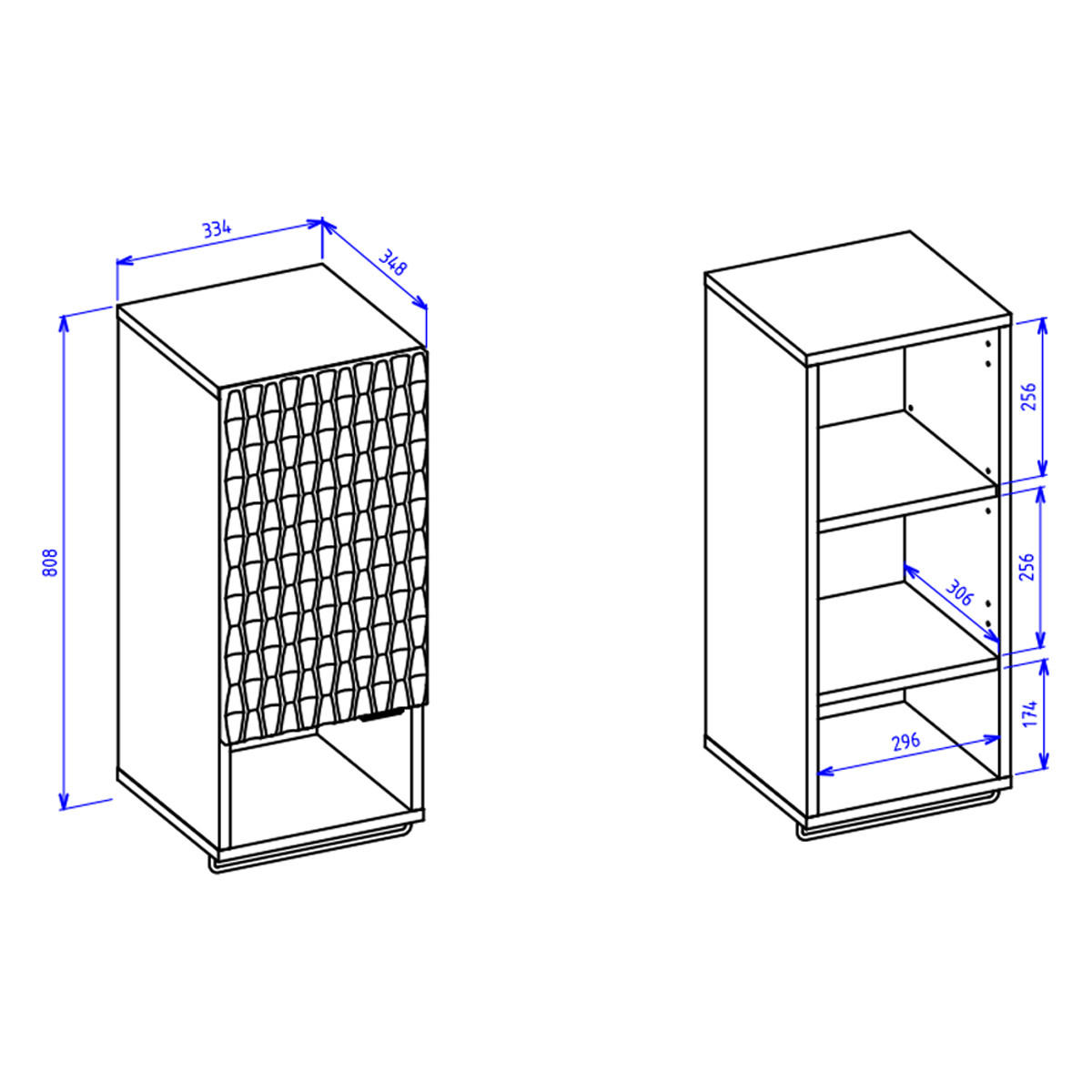 334
348
808
256
256
306
174
296