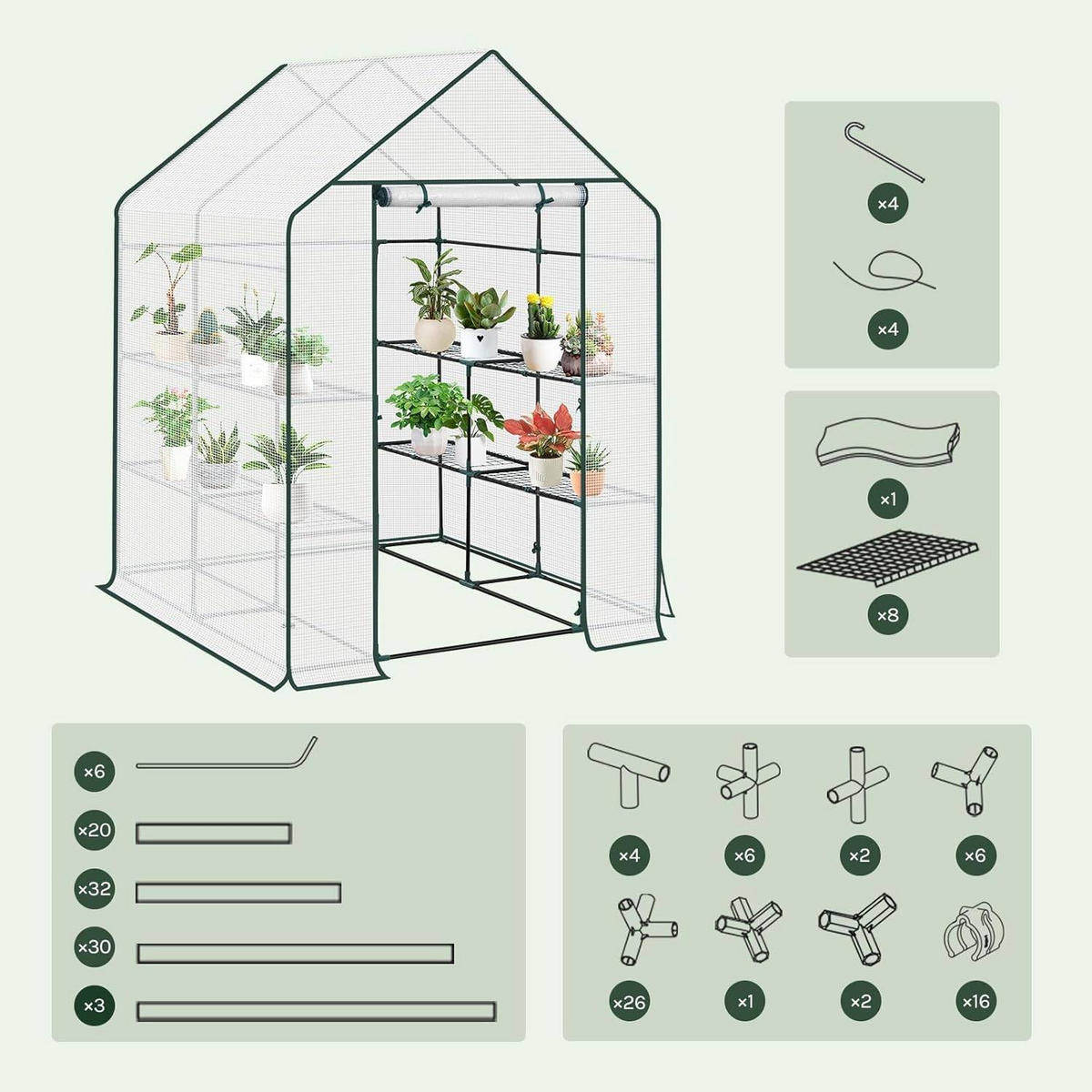 ×4

×4

×1

×8

×6

×20

×32

×30

×3

×4

×6

×2

×6

×26

×1

×2

×16