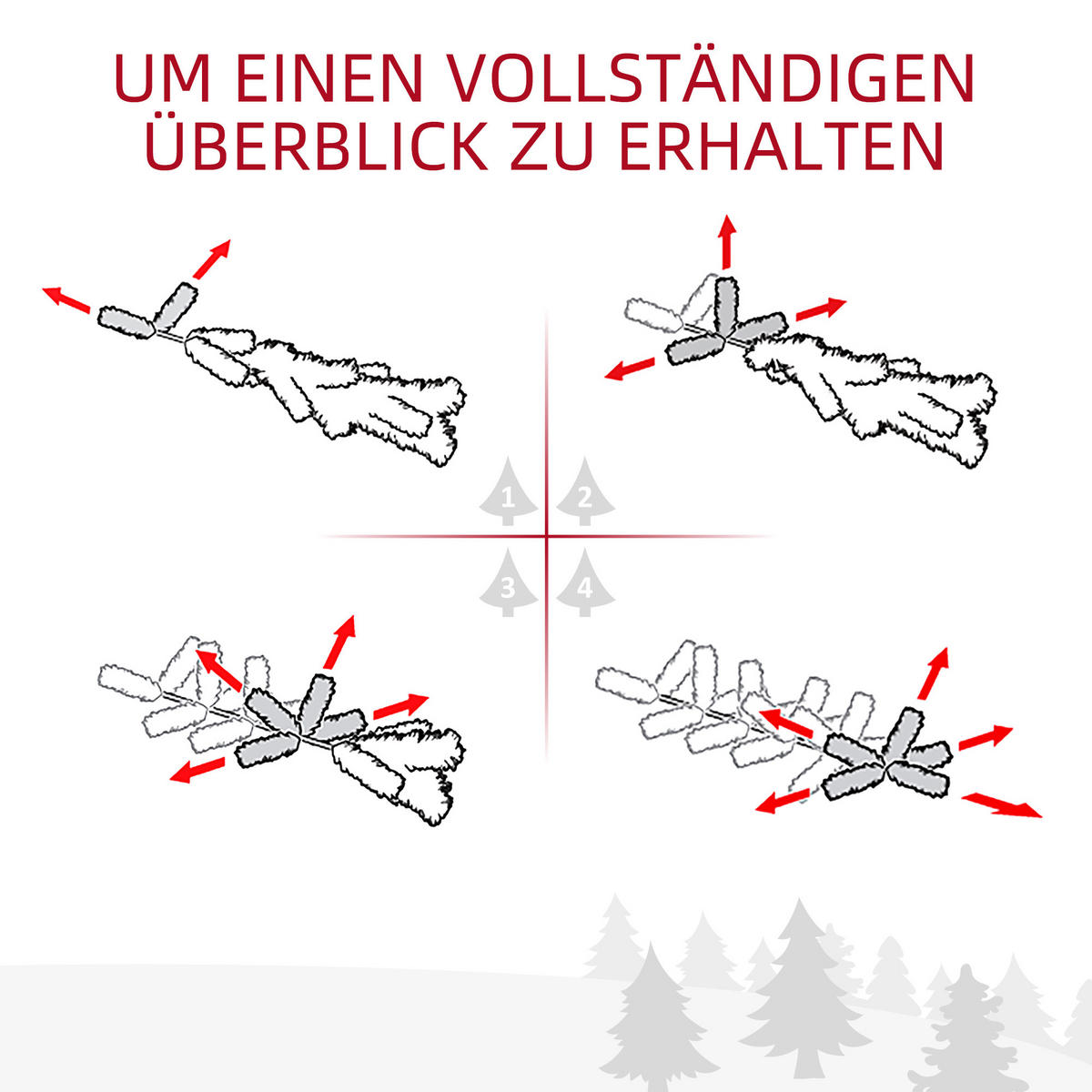 UM EINEN VOLLSTÄNDIGEN ÜBERBLICK ZU ERHALTEN

1
2
3
4