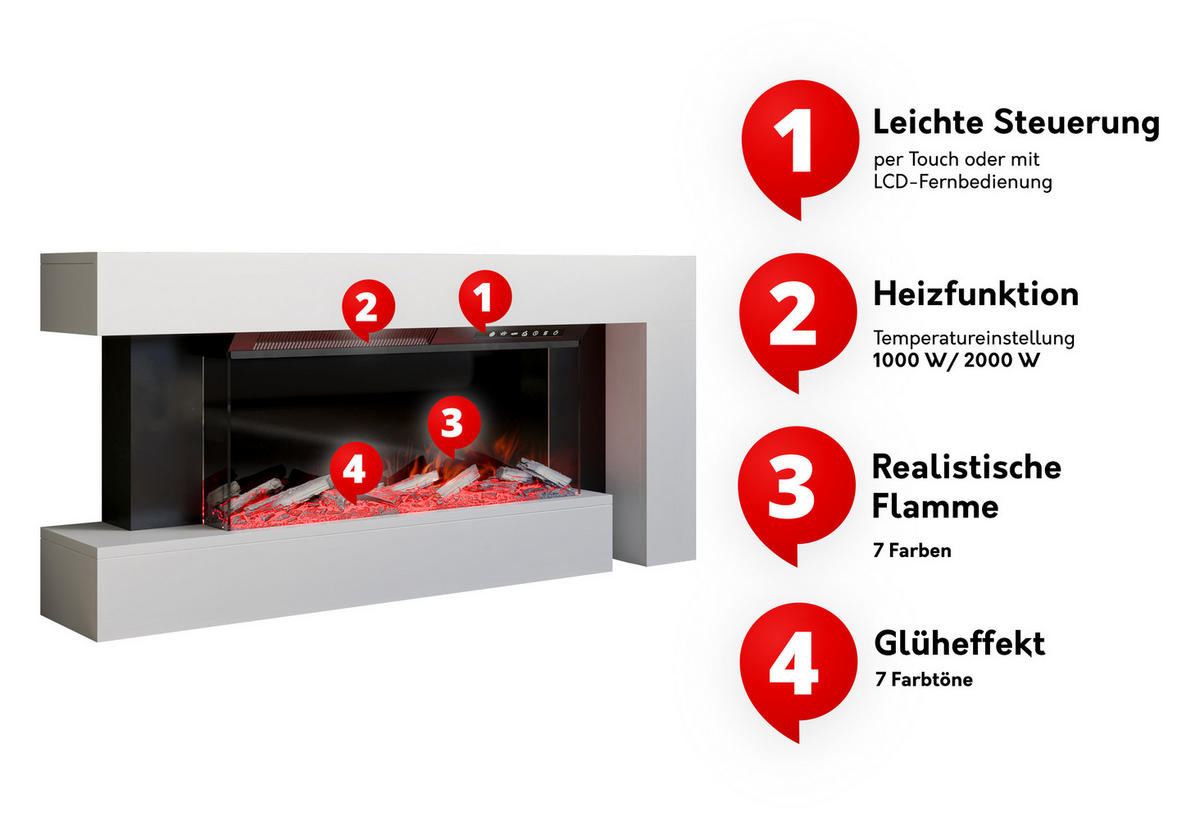 2
1
3
4

1
Leichte Steuerung
per Touch oder mit LCD-Fernbedienung

2
Heizfunktion
Temperatureinstellung
1000 W/ 2000 W

3
Realistische Flamme
7 Farben

4
Glüheffekt
7 Farbtöne