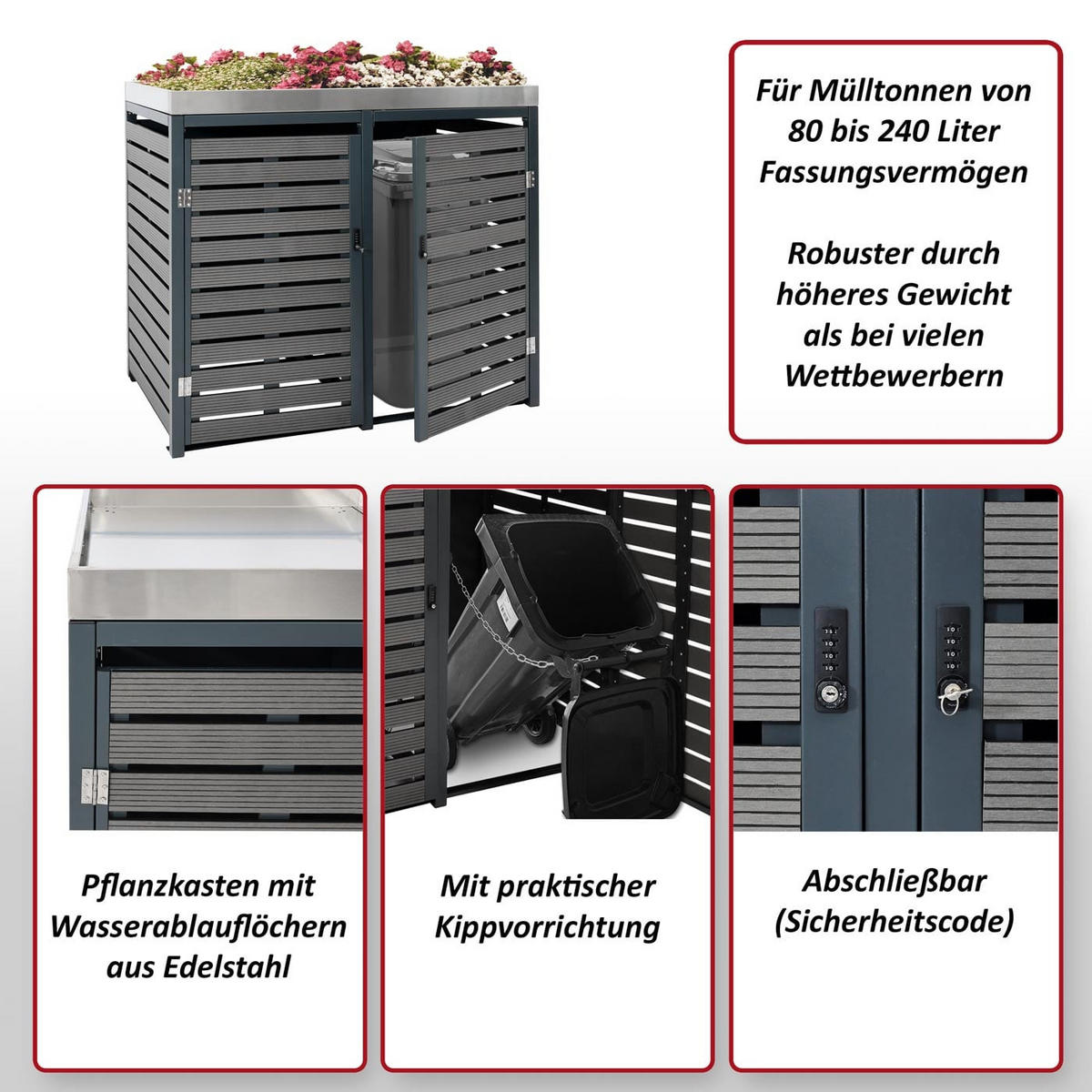 Für Mülltonnen von 80 bis 240 Liter Fassungsvermögen

Robuster durch höheres Gewicht als bei vielen Wettbewerbern

Pflanzkasten mit Wasserablauflöchern aus Edelstahl

Mit praktischer Kippvorrichtung

Abschließbar (Sicherheitscode)