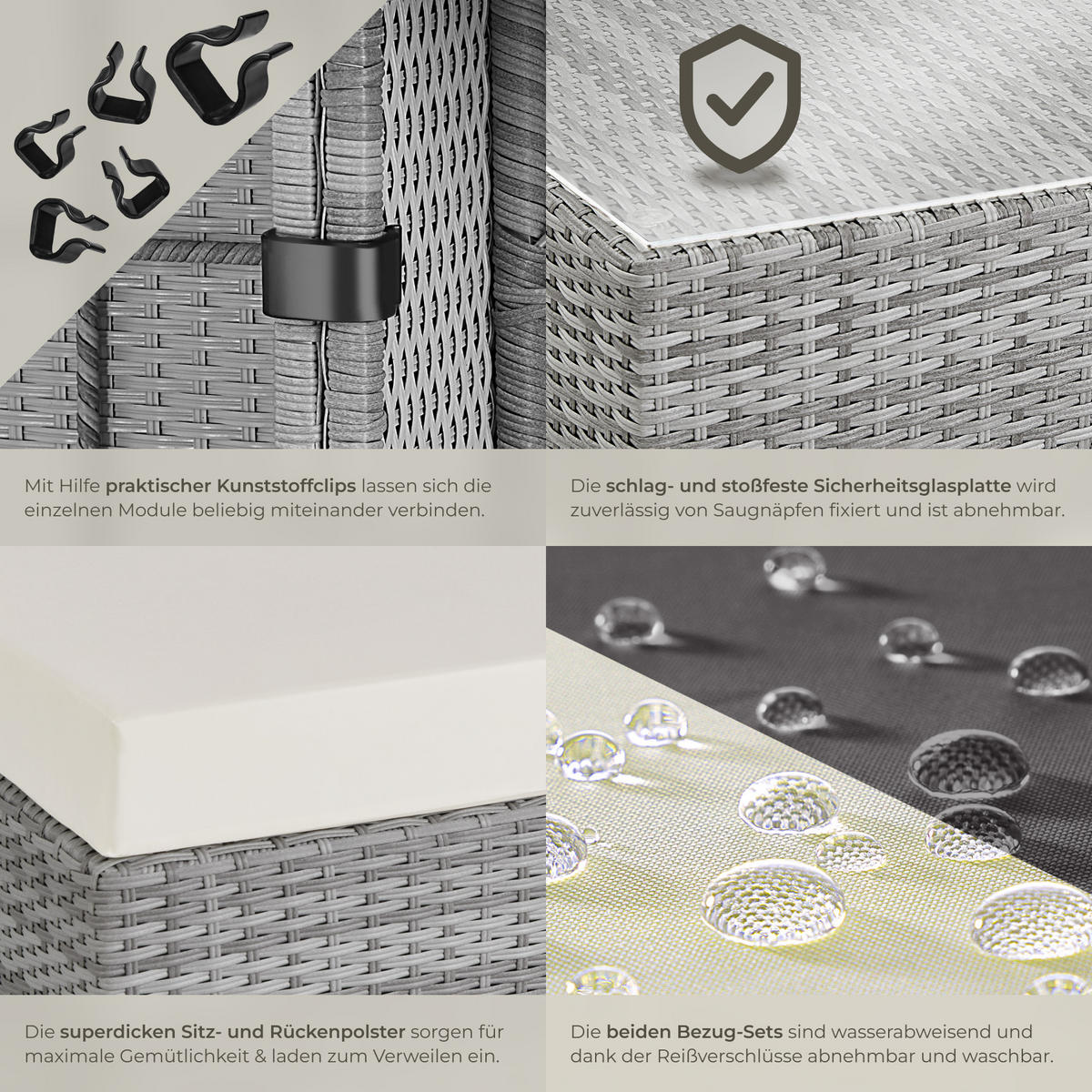 Mit Hilfe praktischer Kunststoffclips lassen sich die einzelnen Module beliebig miteinander verbinden.

Die schlag- und stoßfeste Sicherheitsglasplatte wird zuverlässig von Saugnäpfen fixiert und ist abnehmbar.

Die superdicken Sitz- und Rückenpolster sorgen für maximale Gemütlichkeit & laden zum Verweilen ein.

Die beiden Bezug-Sets sind wasserabweisend und dank der Reißverschlüsse abnehmbar und waschbar.