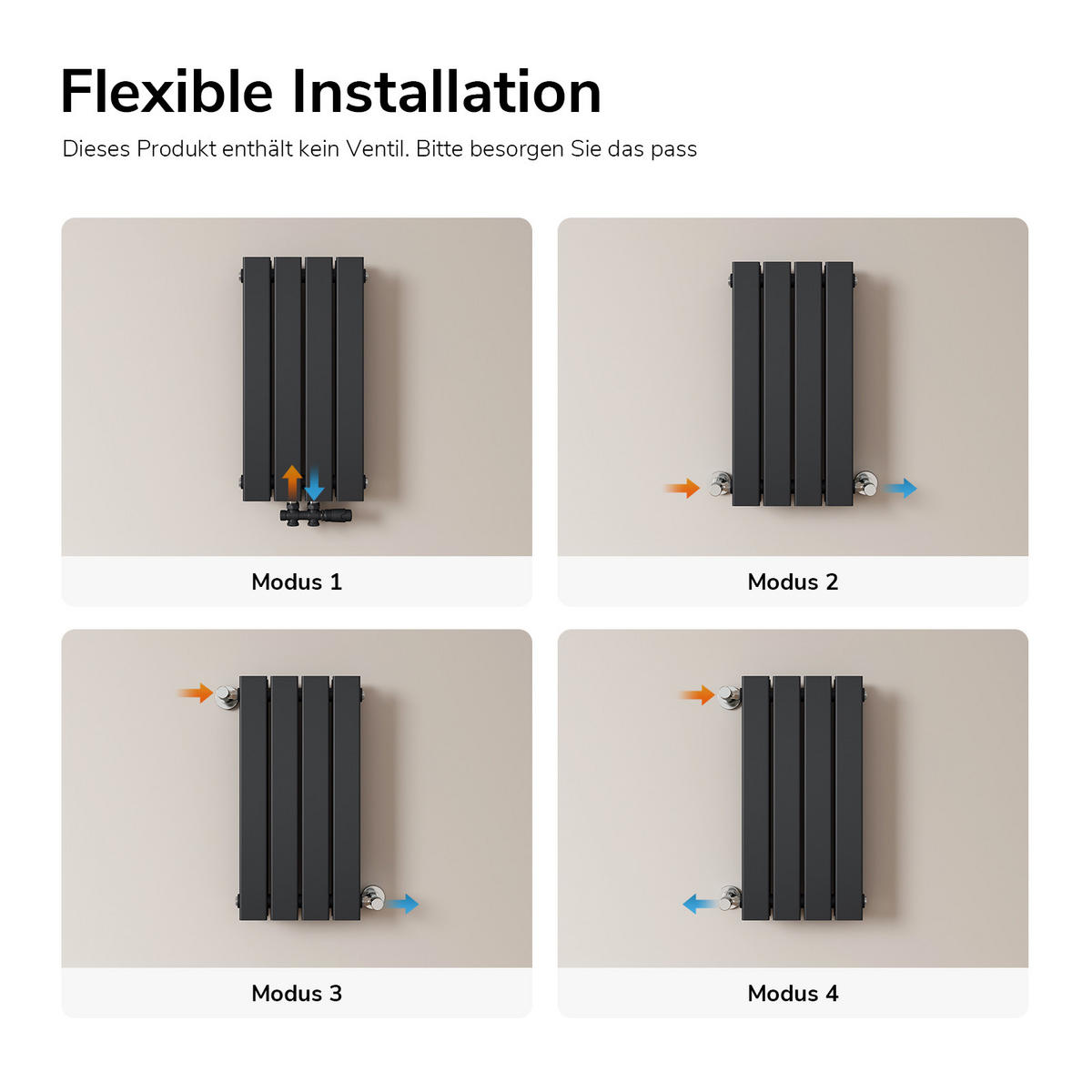 Flexible Installation

Dieses Produkt enthält kein Ventil. Bitte besorgen Sie das pass

Modus 1

Modus 2

Modus 3

Modus 4