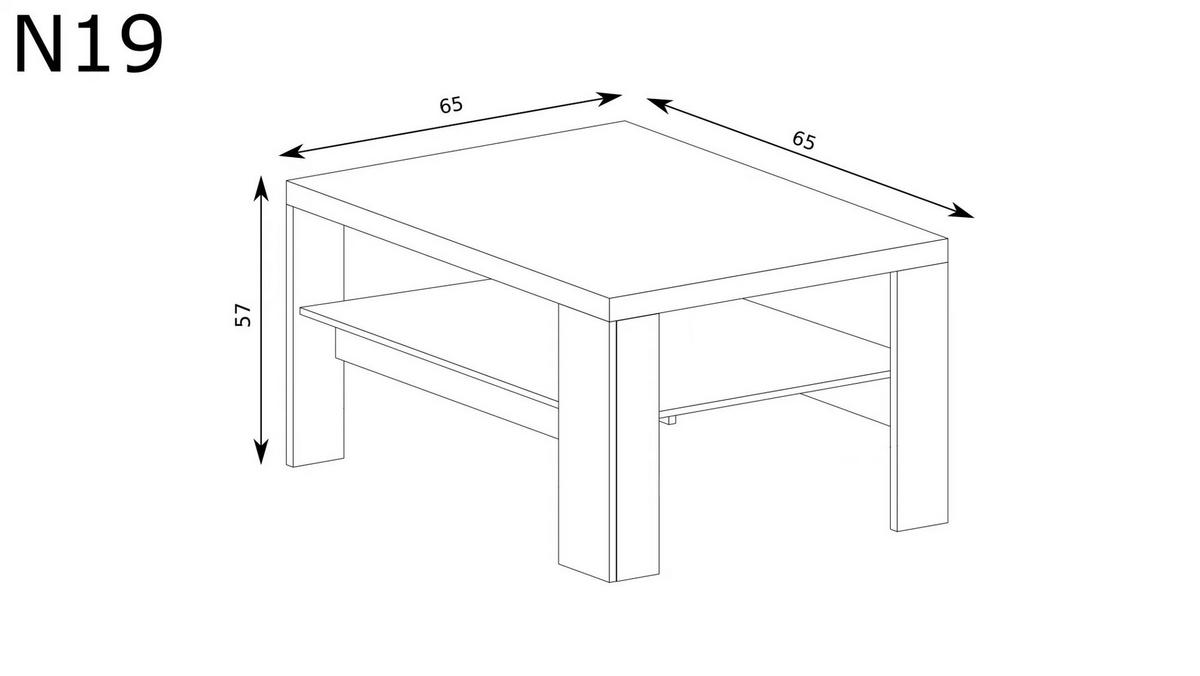 N19

65

65

57