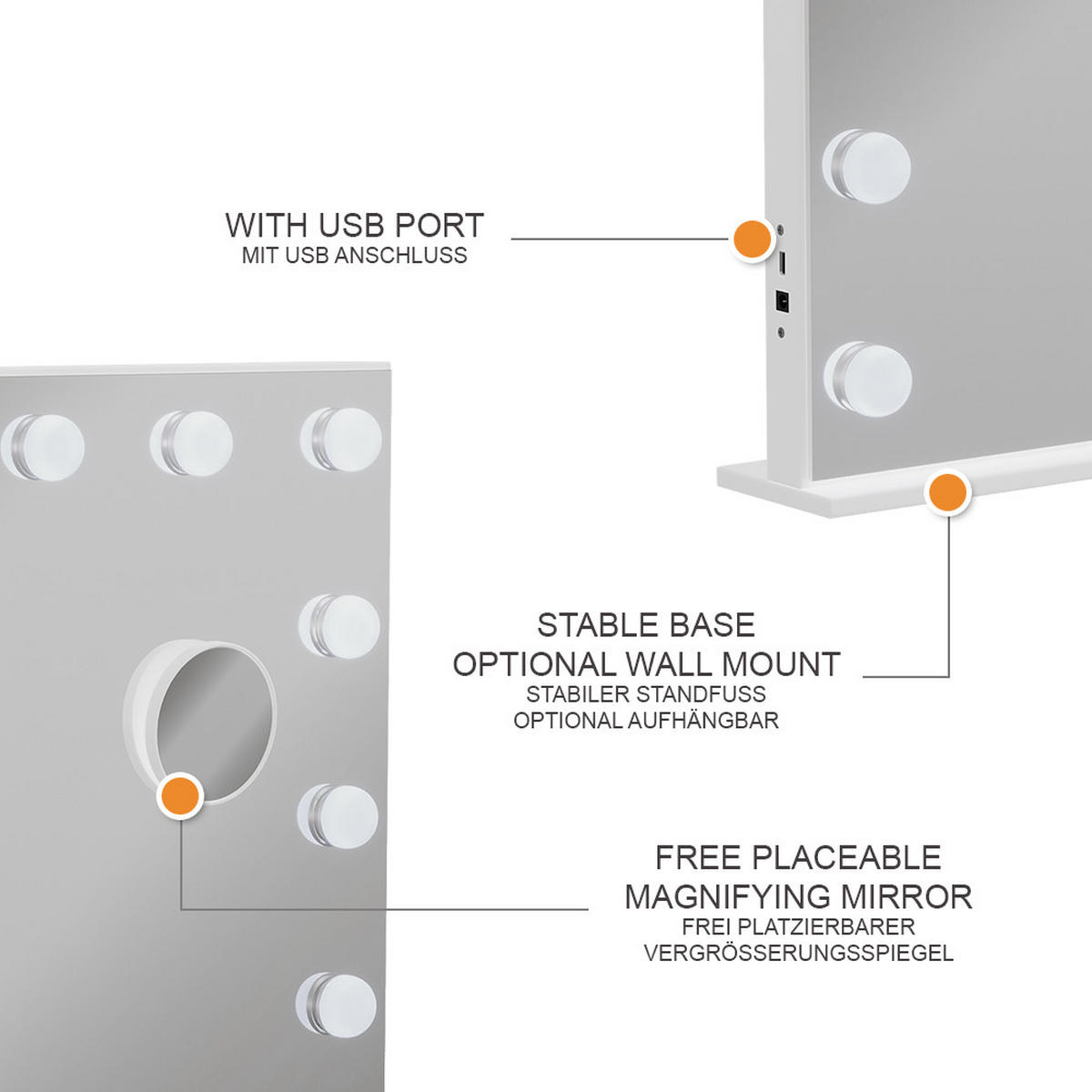 WITH USB PORT
MIT USB ANSCHLUSS

STABLE BASE
OPTIONAL WALL MOUNT
STABILER STANDFUSS
OPTIONAL AUFHÄNGBAR

FREE PLACEABLE
MAGNIFYING MIRROR
FREI PLATZIERBARER
VERGRÖSSERUNGSSPIEGEL