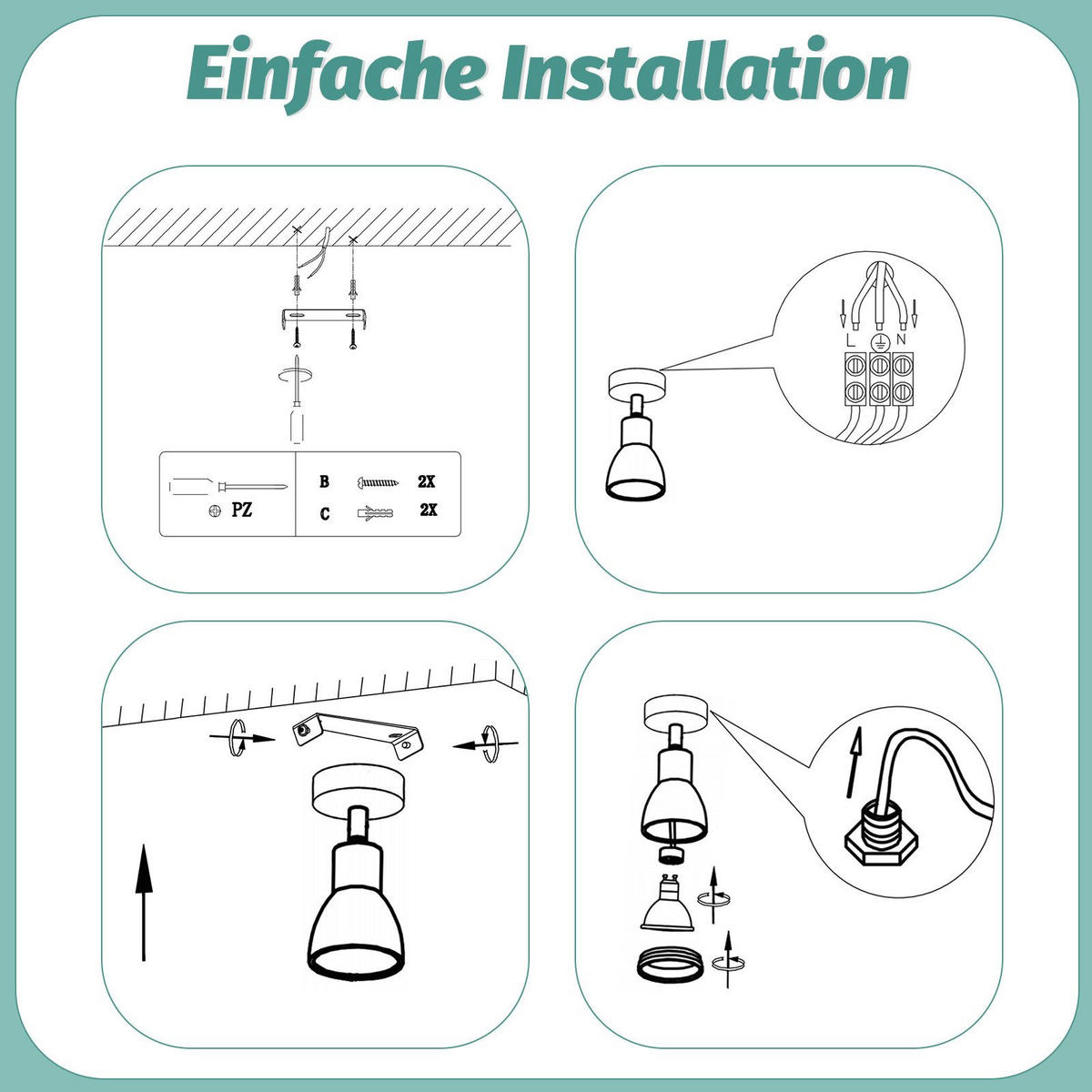 Einfache Installation

PZ

B 2X

C 2X

L N