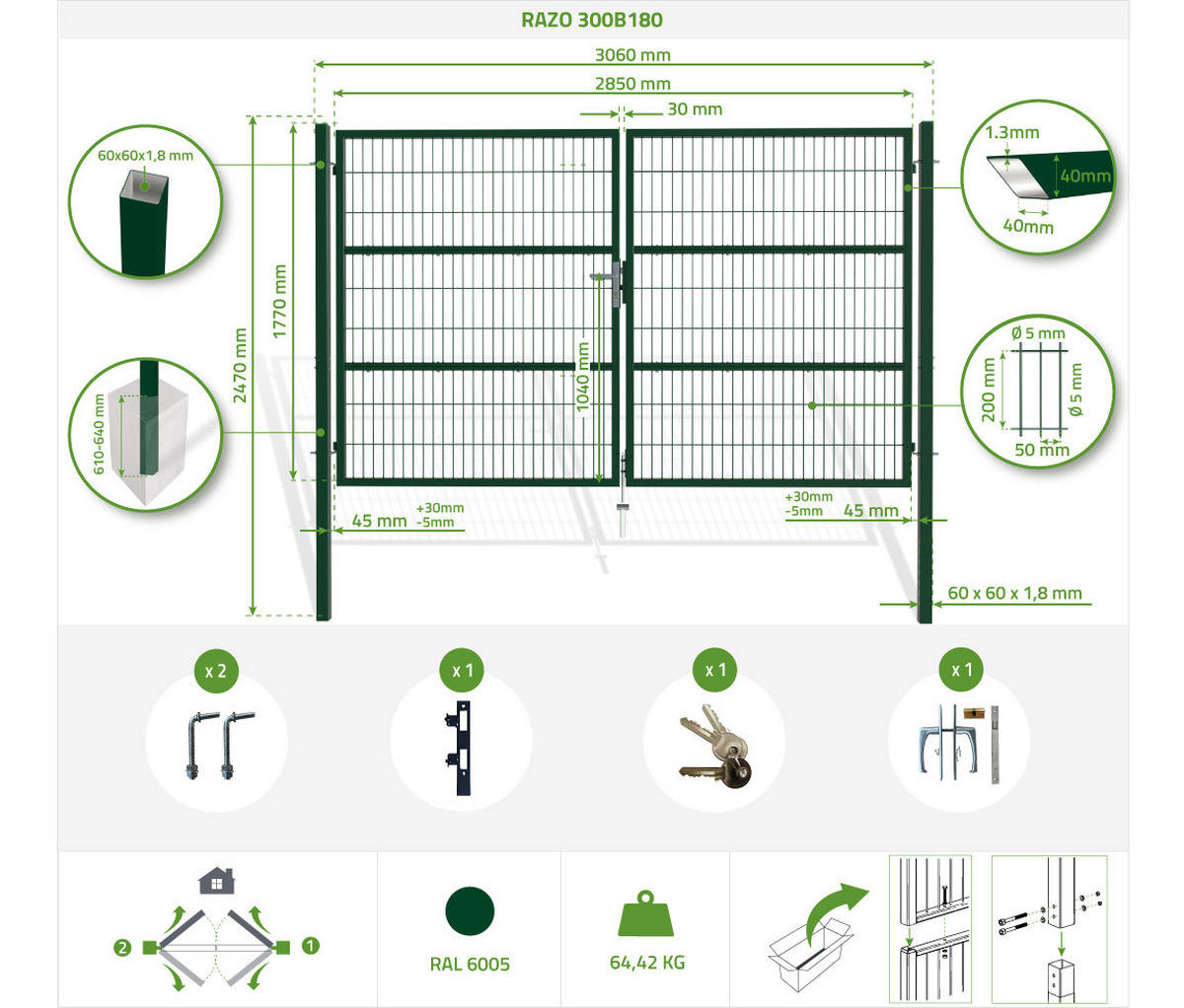 RAZO 300B180

3060 mm
2850 mm
30 mm
60x60x1,8 mm
1.3mm
40mm
40mm
2470 mm
1770 mm
1040 mm
610-640 mm
Ø 5 mm
200 mm
Ø 5 mm
50 mm
45 mm
+30mm
-5mm
+30mm
-5mm
45 mm
60 x 60 x 1,8 mm

x 2
x 1
x 1
x 1

2
1
RAL 6005
64,42 KG