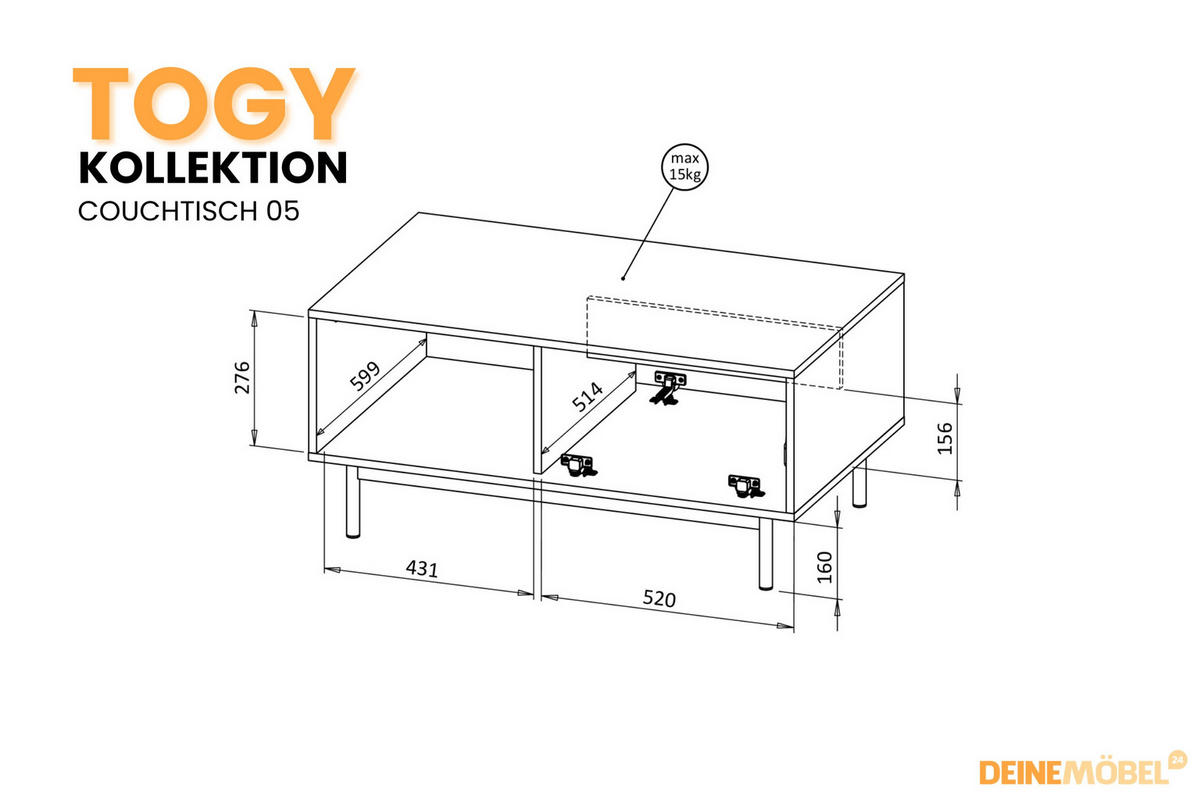 TOGY
KOLLEKTION
COUCHTISCH 05

max
15kg

276
599
514
156
160
431
520

DEINEMÖBEL 24