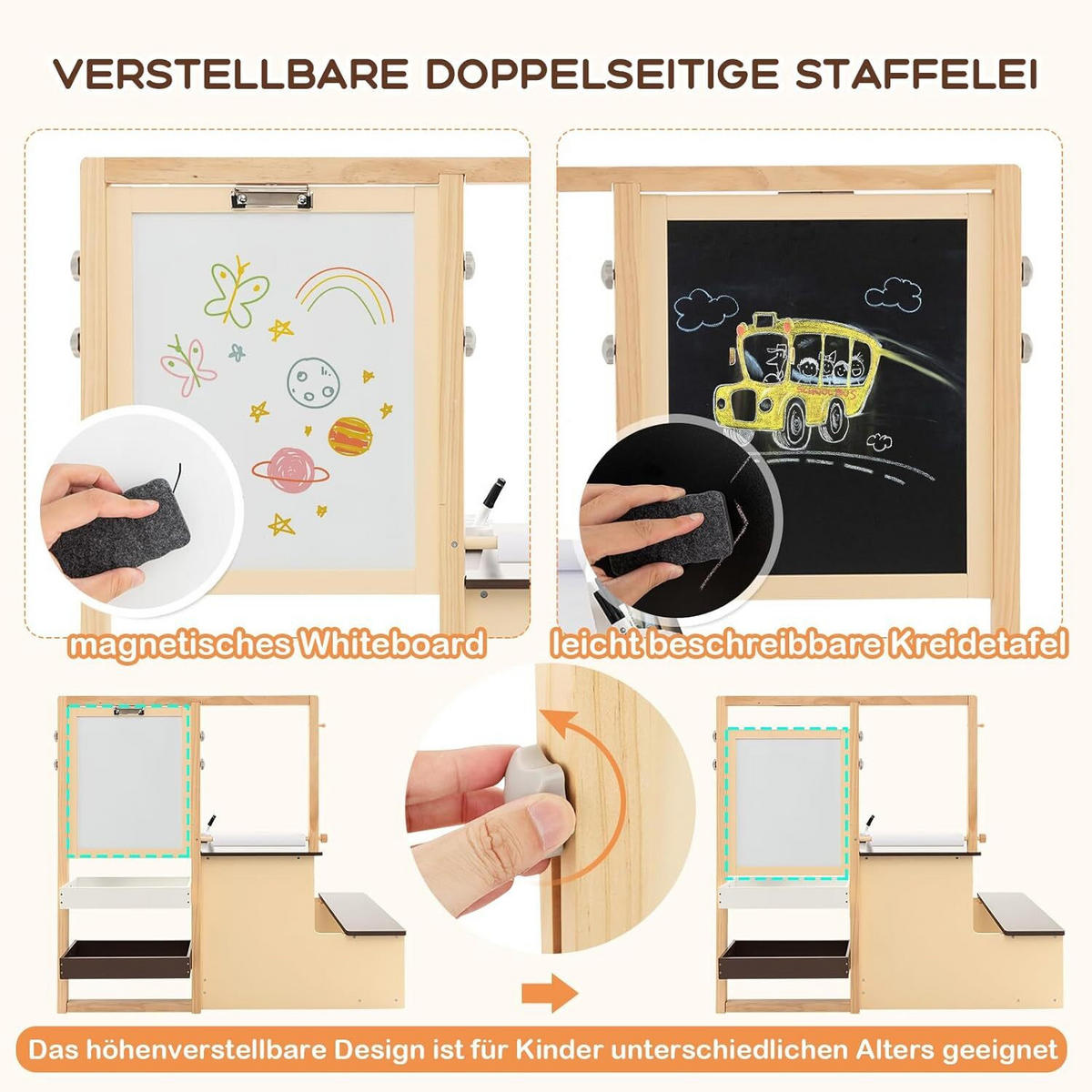 VERSTELLBARE DOPPELSEITIGE STAFFELEI

magnetisches Whiteboard

leicht beschreibbare Kreidetafel

Das höhenverstellbare Design ist für Kinder unterschiedlichen Alters geeignet