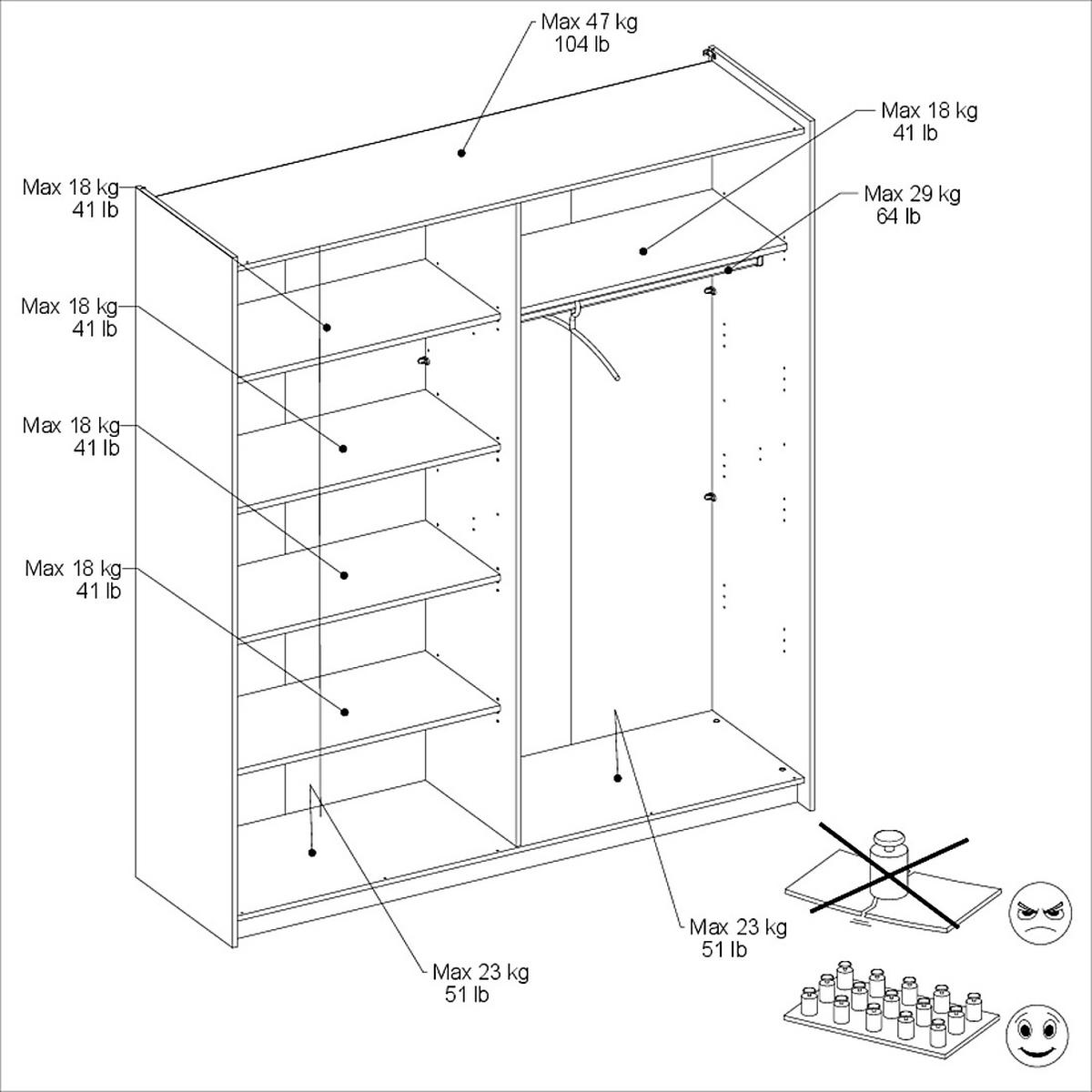 Max 47 kg
104 lb

Max 18 kg
41 lb

Max 29 kg
64 lb

Max 18 kg
41 lb

Max 18 kg
41 lb

Max 18 kg
41 lb

Max 18 kg
41 lb

Max 23 kg
51 lb

Max 23 kg
51 lb