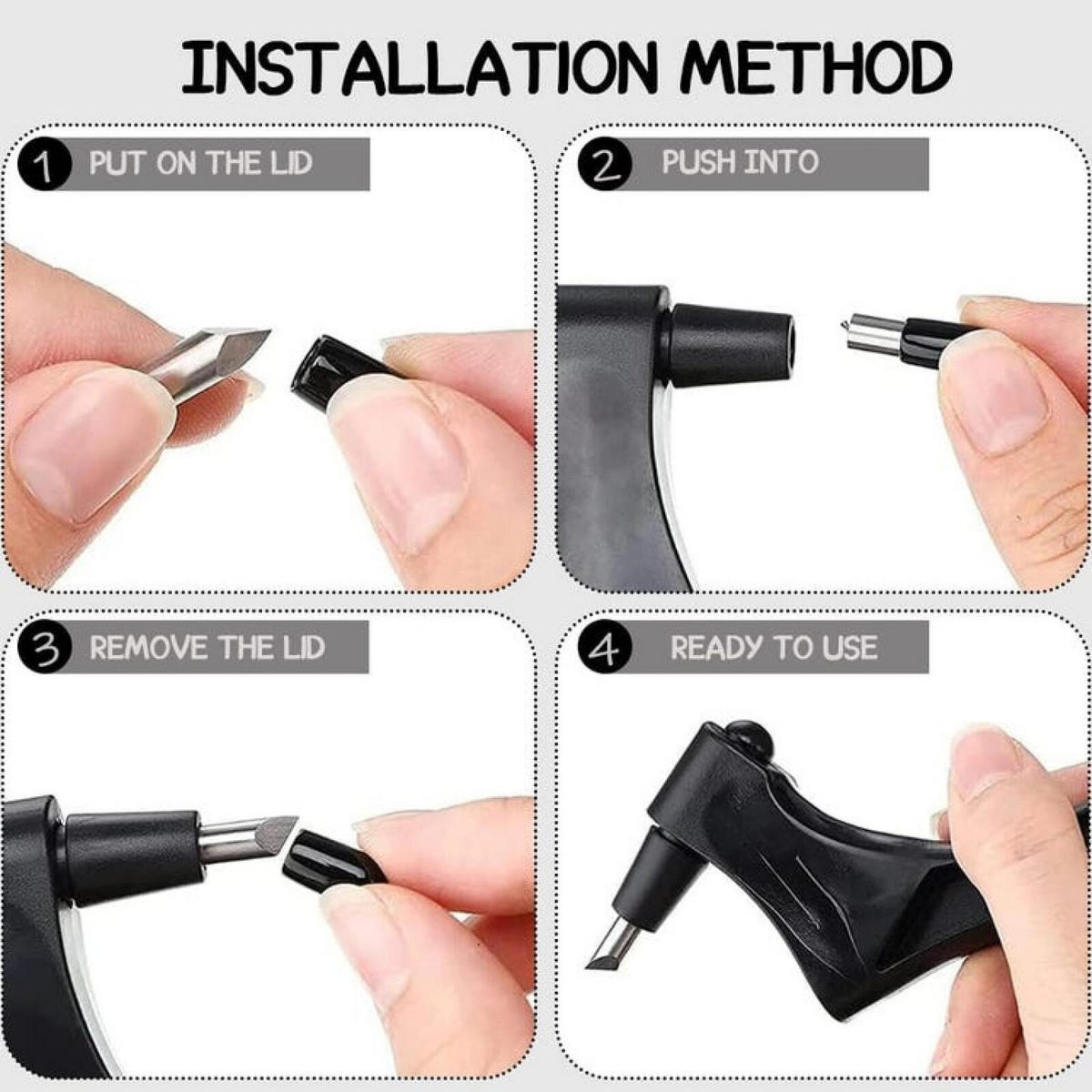 INSTALLATION METHOD

1 PUT ON THE LID

2 PUSH INTO

3 REMOVE THE LID

4 READY TO USE