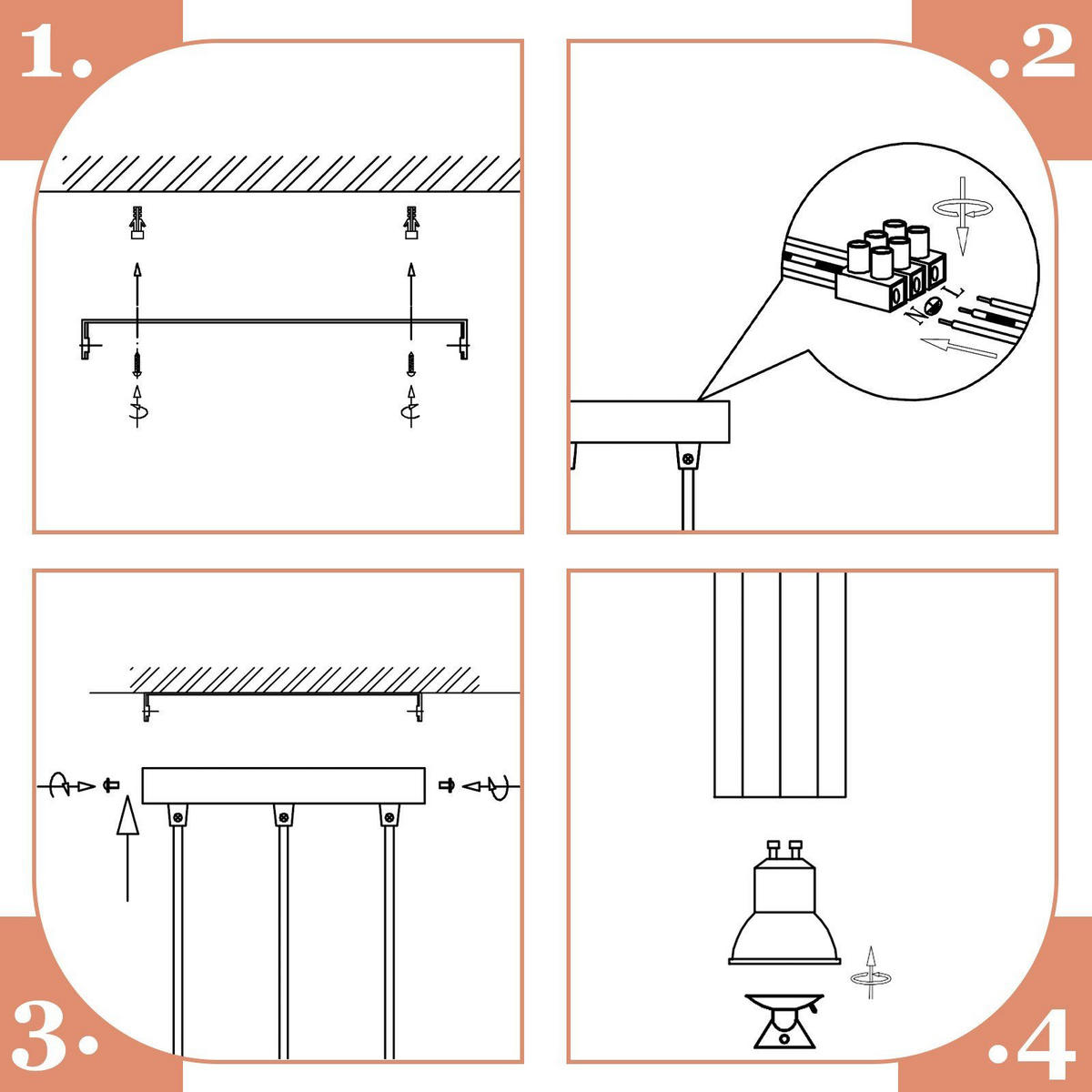 1.

.2

N L

3.

.4