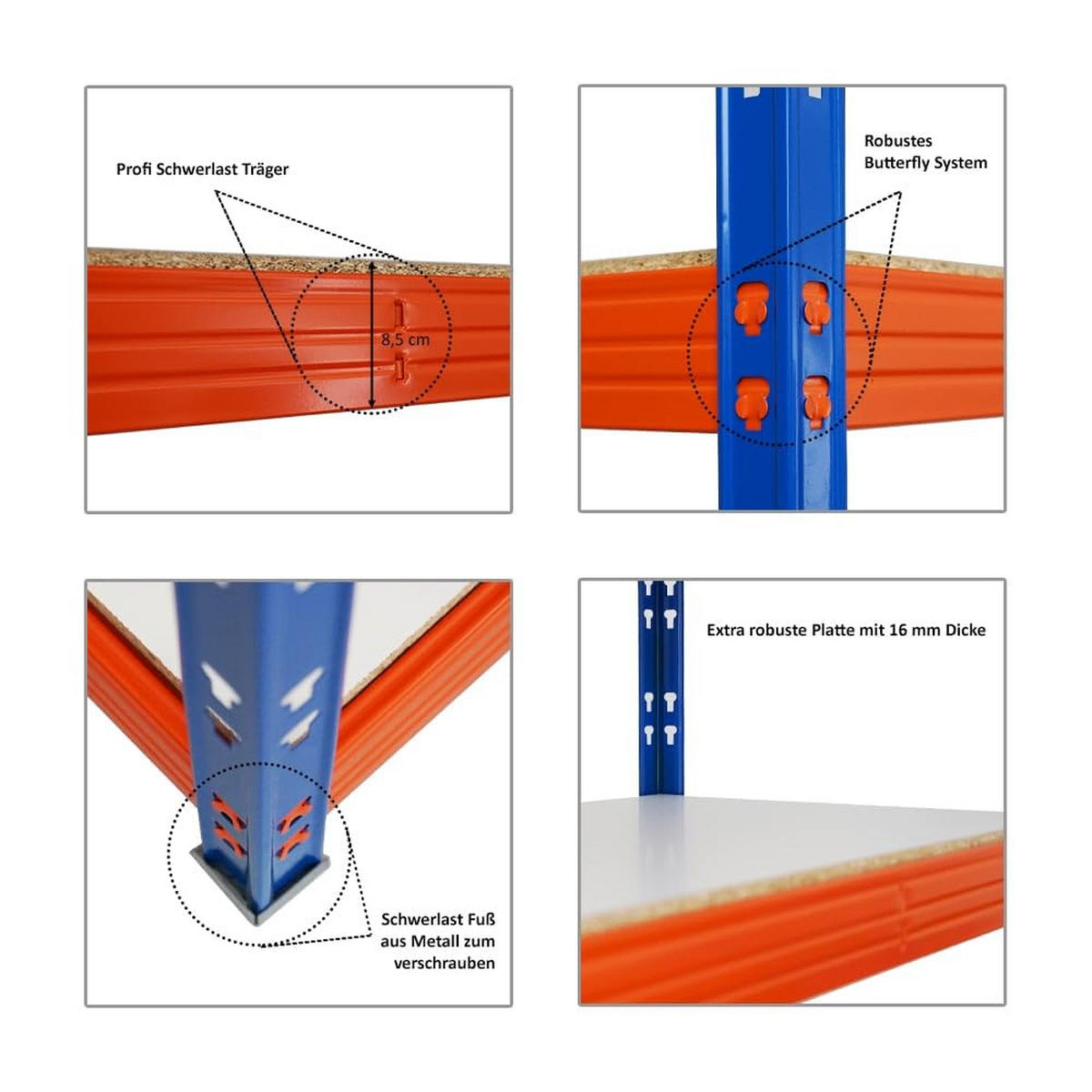 Profi Schwerlast Träger

8,5 cm

Robustes
Butterfly System

Schwerlast Fuß
aus Metall zum
verschrauben

Extra robuste Platte mit 16 mm Dicke