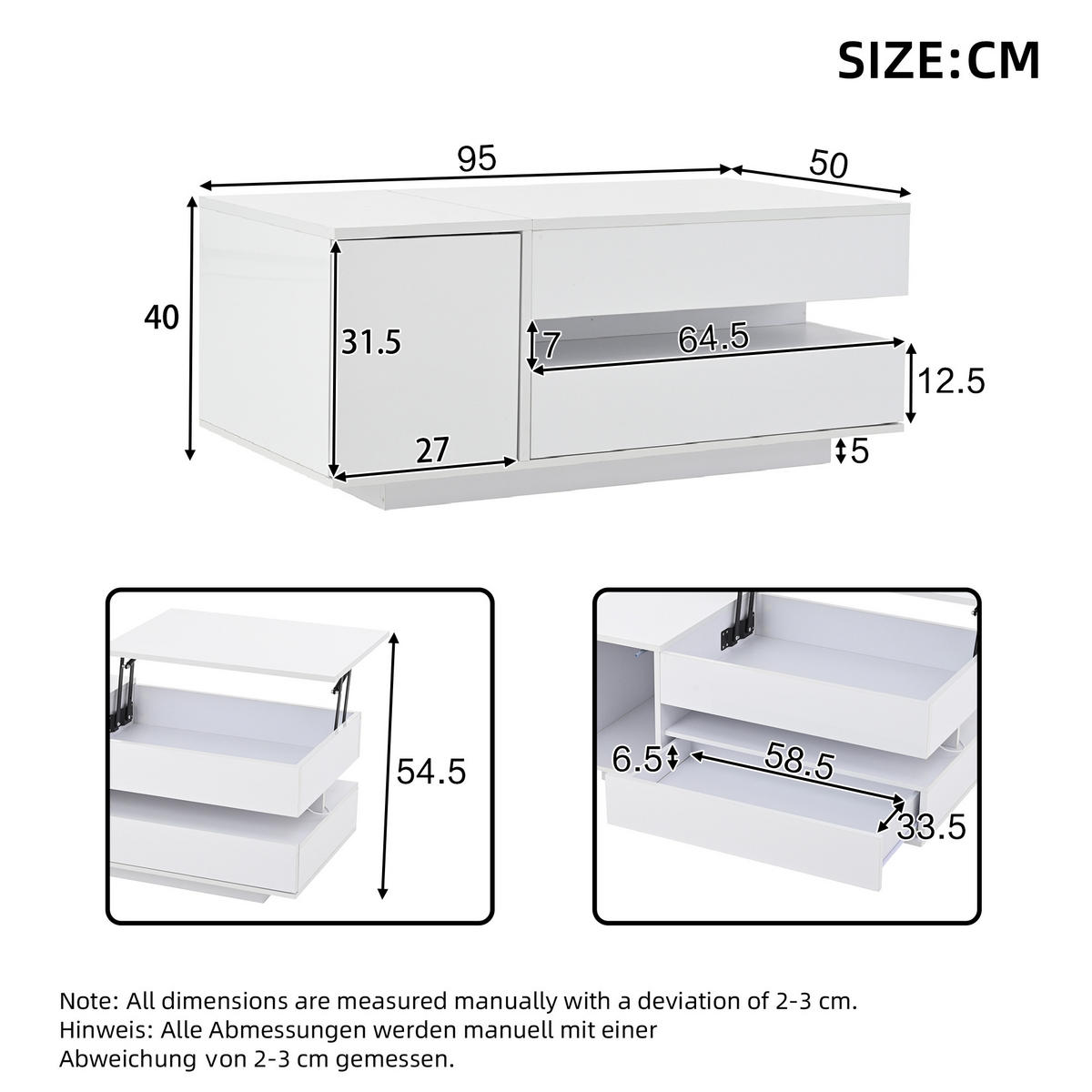 SIZE:CM

95

50

40

31.5

7

64.5

12.5

27

5

54.5

6.5

58.5

33.5

Note: All dimensions are measured manually with a deviation of 2-3 cm.
Hinweis: Alle Abmessungen werden manuell mit einer Abweichung von 2-3 cm gemessen.