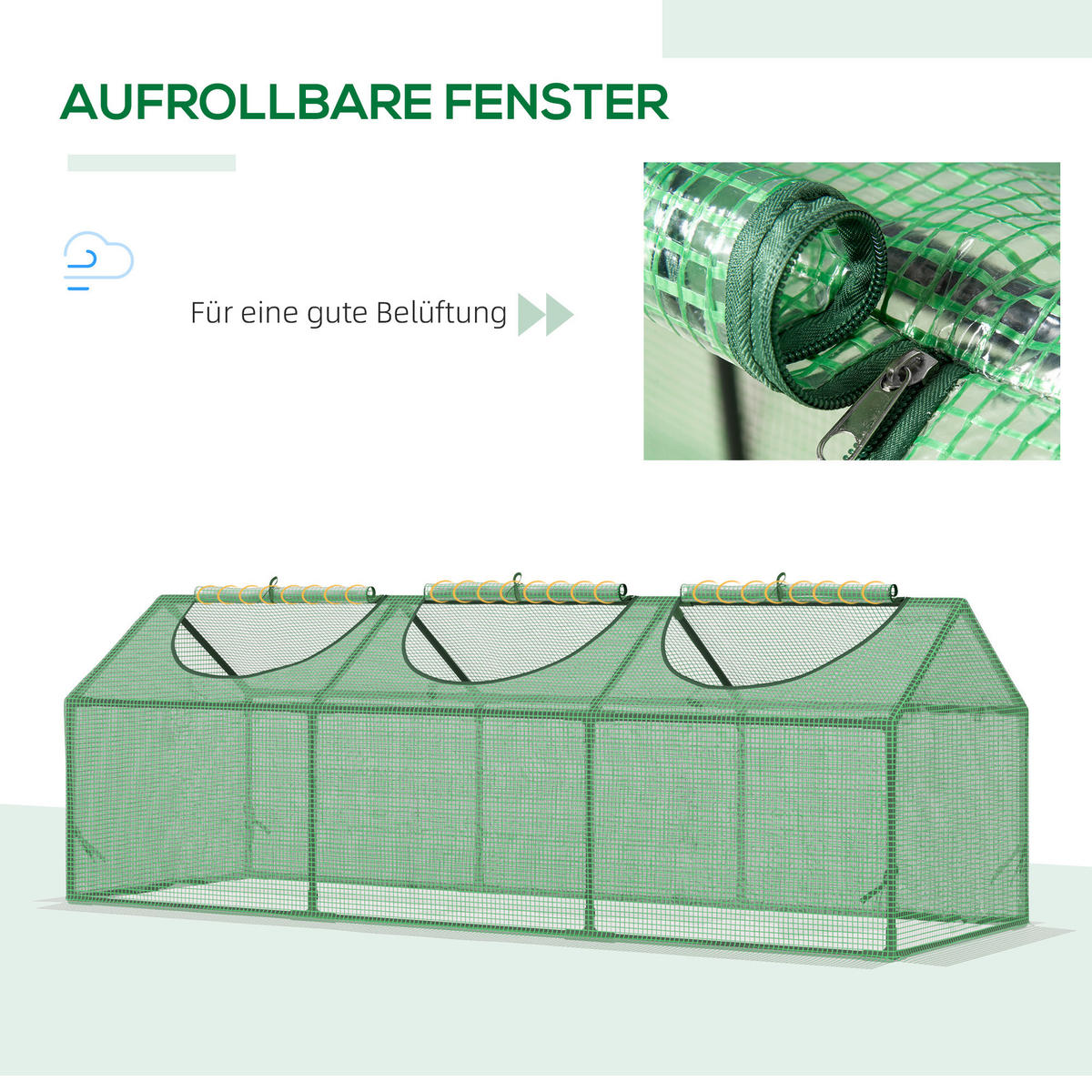 AUFROLLBARE FENSTER

Für eine gute Belüftung