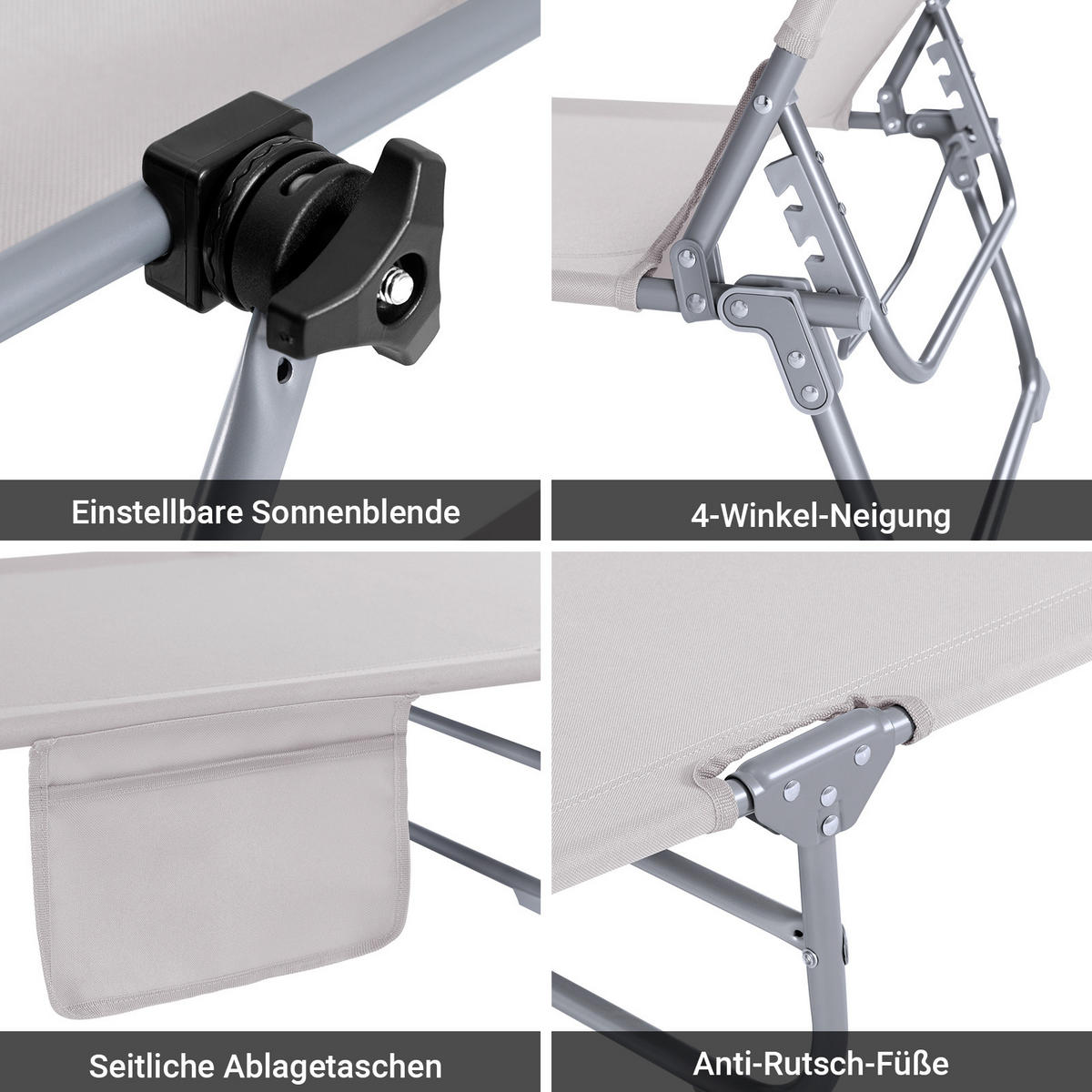 Einstellbare Sonnenblende

4-Winkel-Neigung

Seitliche Ablagetaschen

Anti-Rutsch-Füße