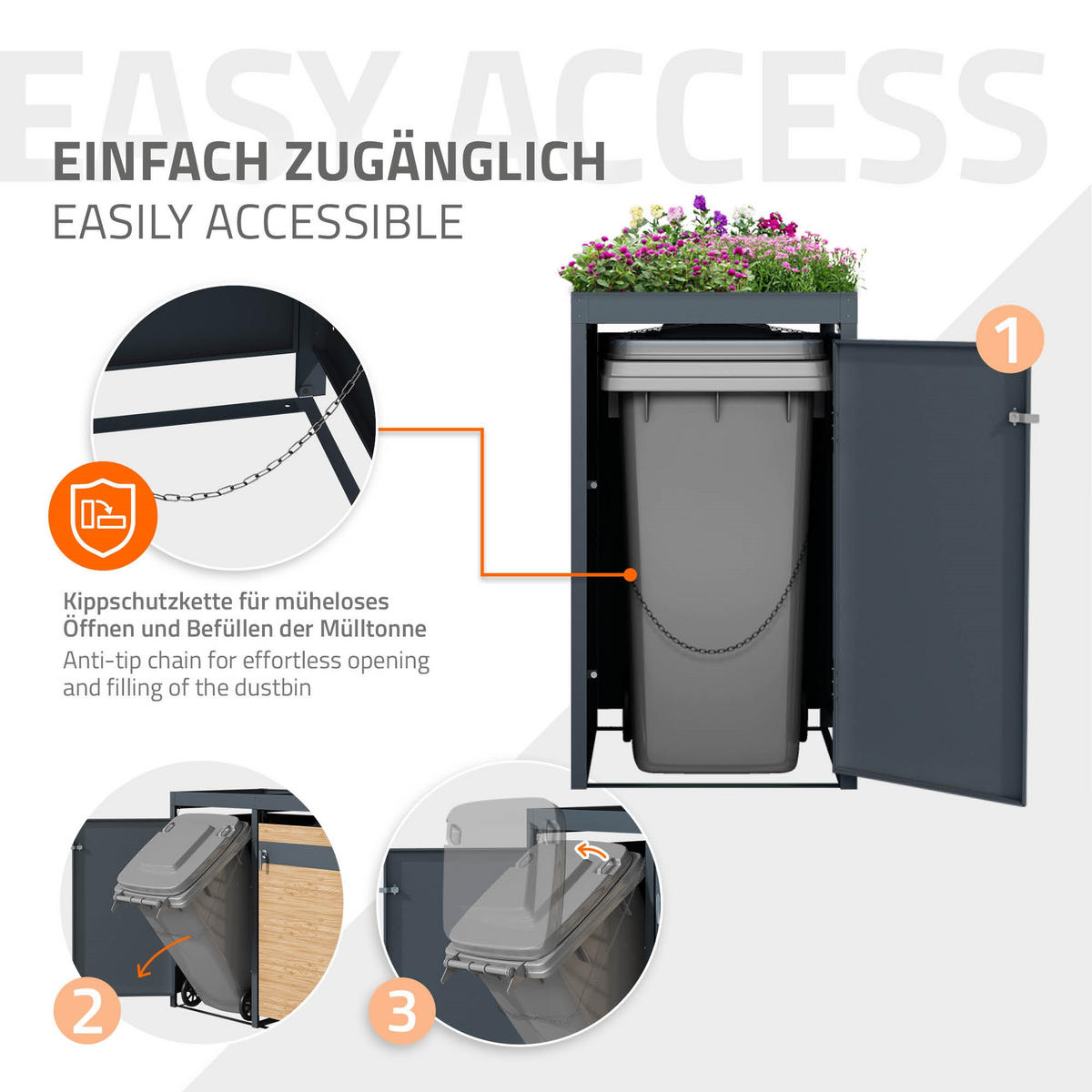 EASY ACCESS

EINFACH ZUGÄNGLICH
EASILY ACCESSIBLE

1

Kippschutzkette für müheloses Öffnen und Befüllen der Mülltonne
Anti-tip chain for effortless opening and filling of the dustbin

2

3