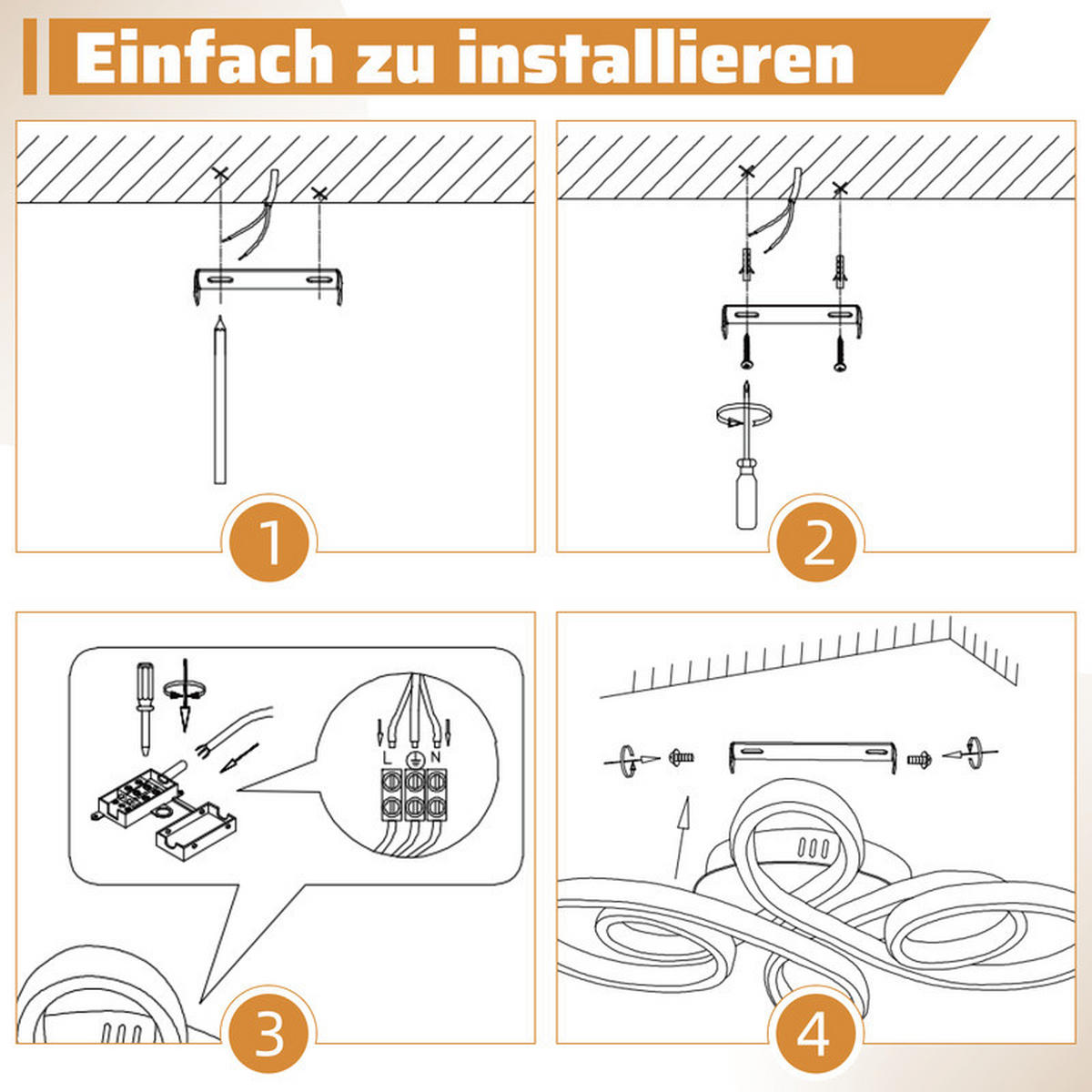 Einfach zu installieren

1

2

L N

3

4