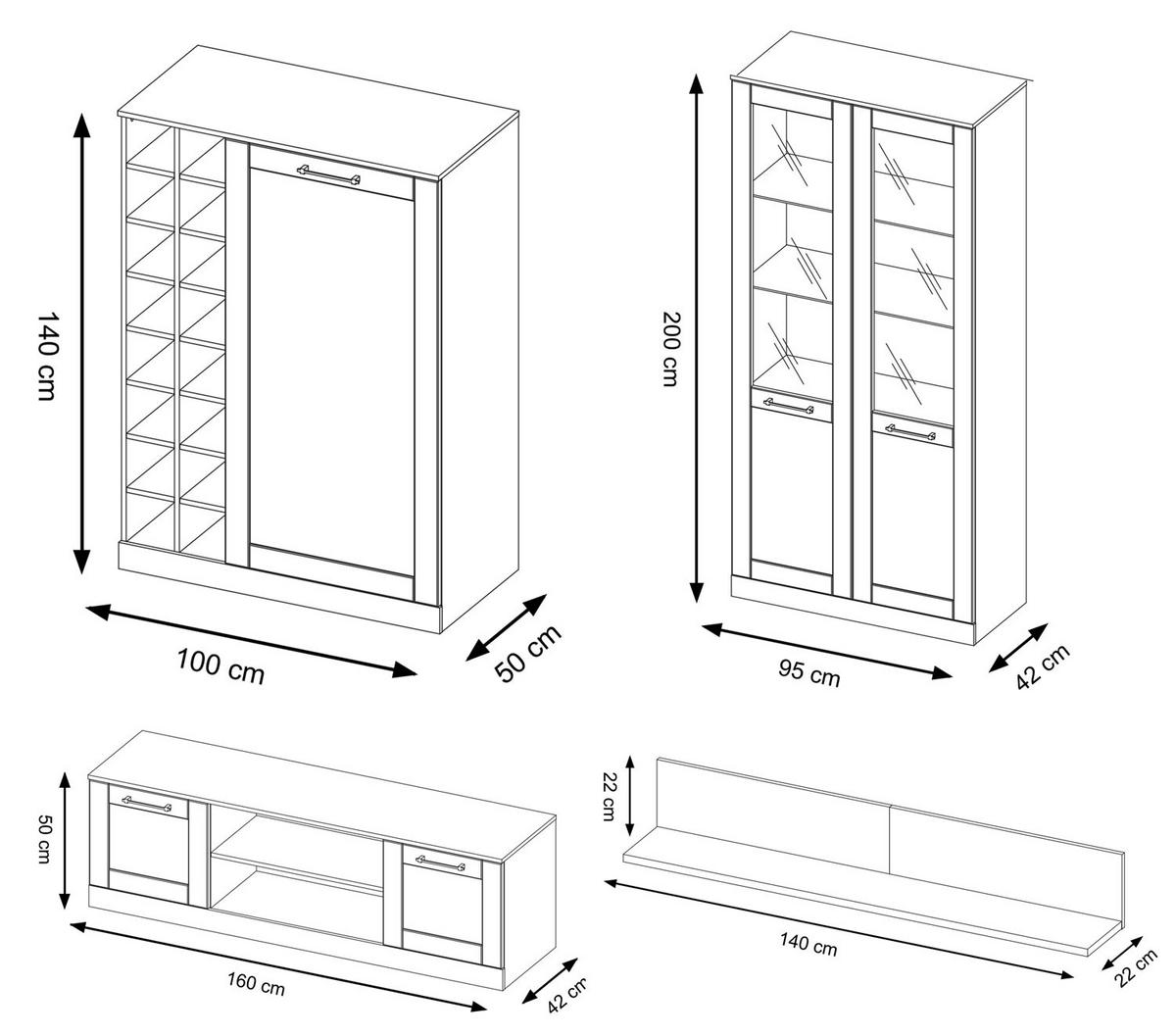 140 cm
100 cm
50 cm
200 cm
95 cm
42 cm
50 cm
160 cm
42 cm
22 cm
140 cm
22 cm