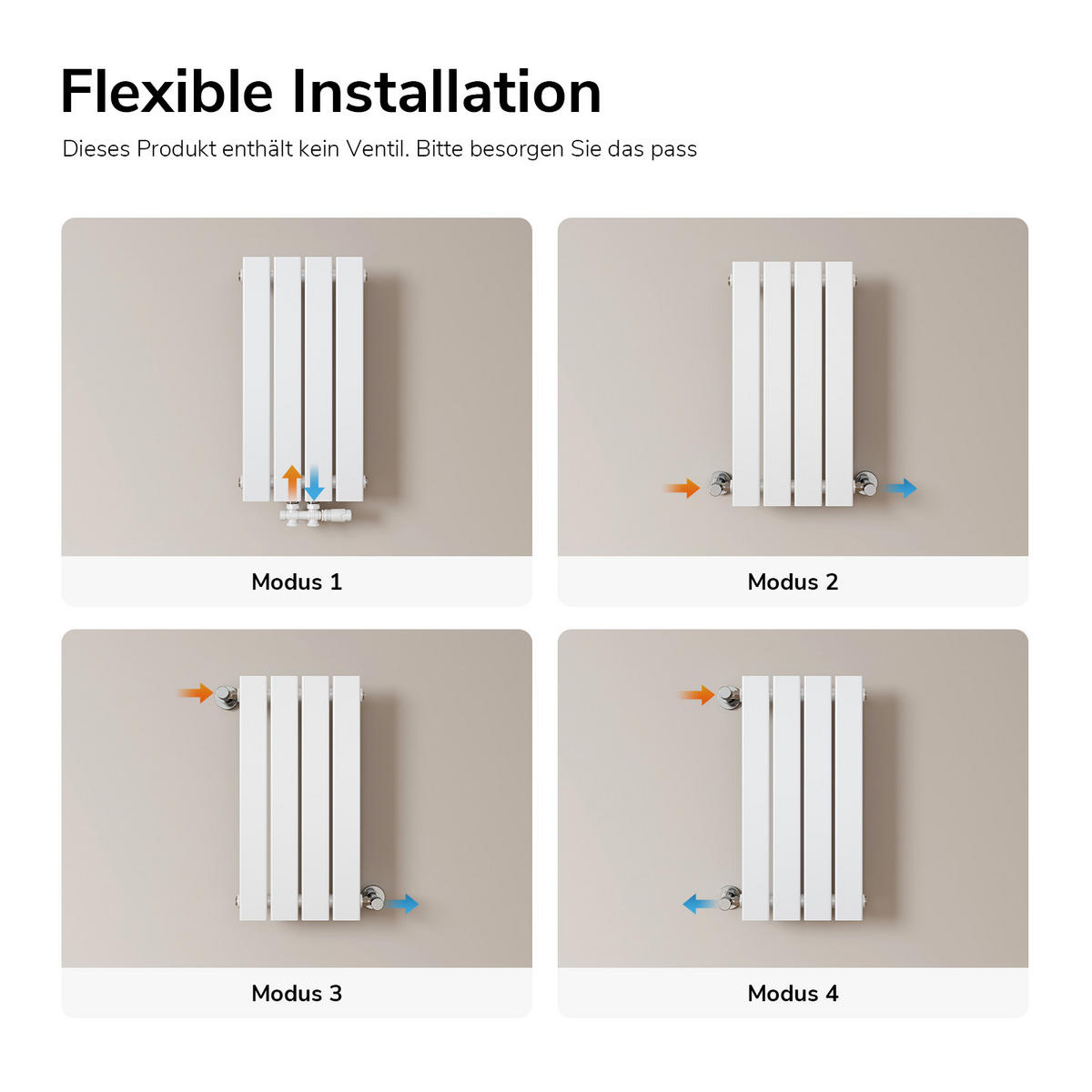 Flexible Installation

Dieses Produkt enthält kein Ventil. Bitte besorgen Sie das pass

Modus 1

Modus 2

Modus 3

Modus 4