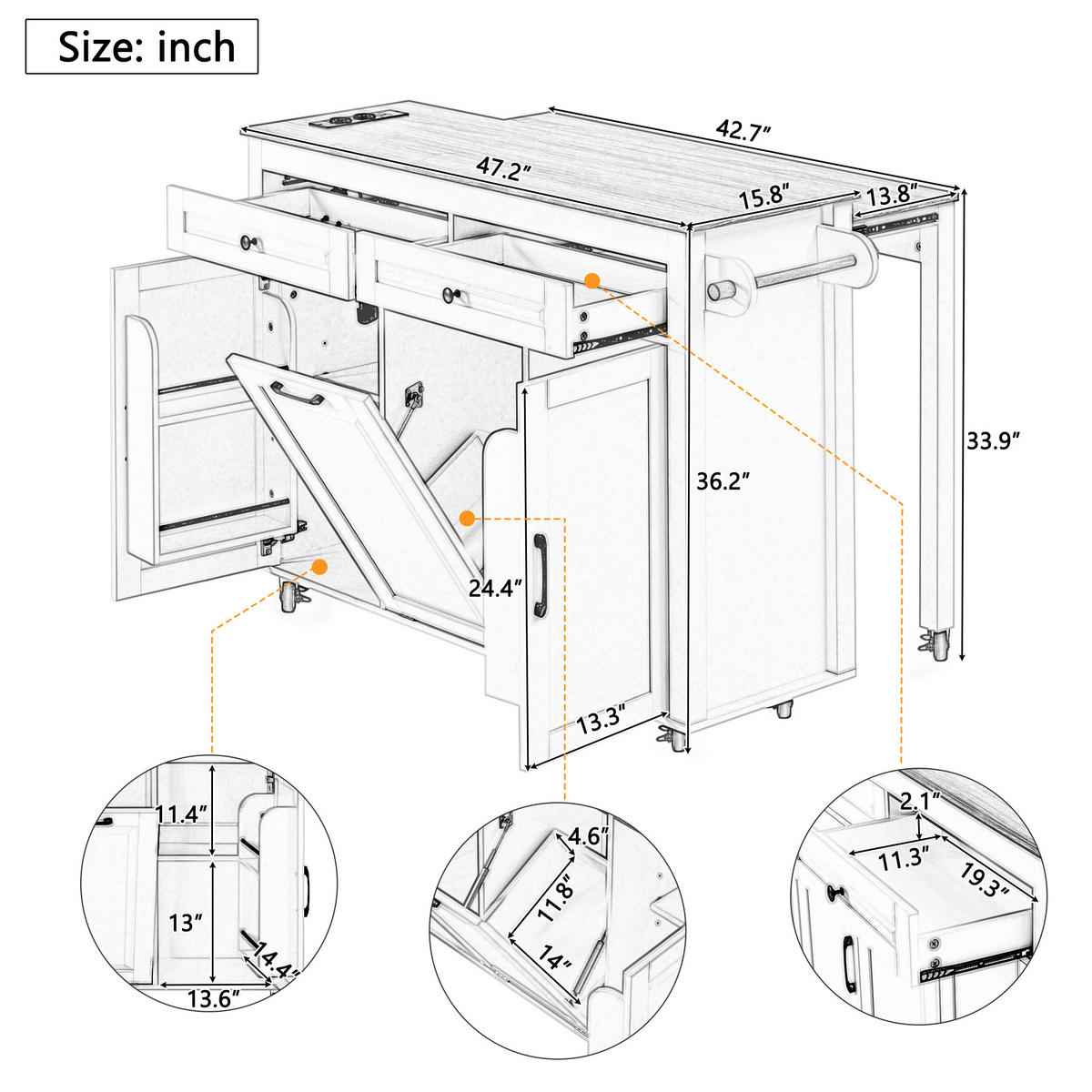 Size: inch

42.7″

47.2″

15.8″

13.8″

33.9″

36.2″

24.4″

13.3″

11.4″

13″

14.4″

13.6″

4.6″

11.8″

14″

2.1″

11.3″

19.3″