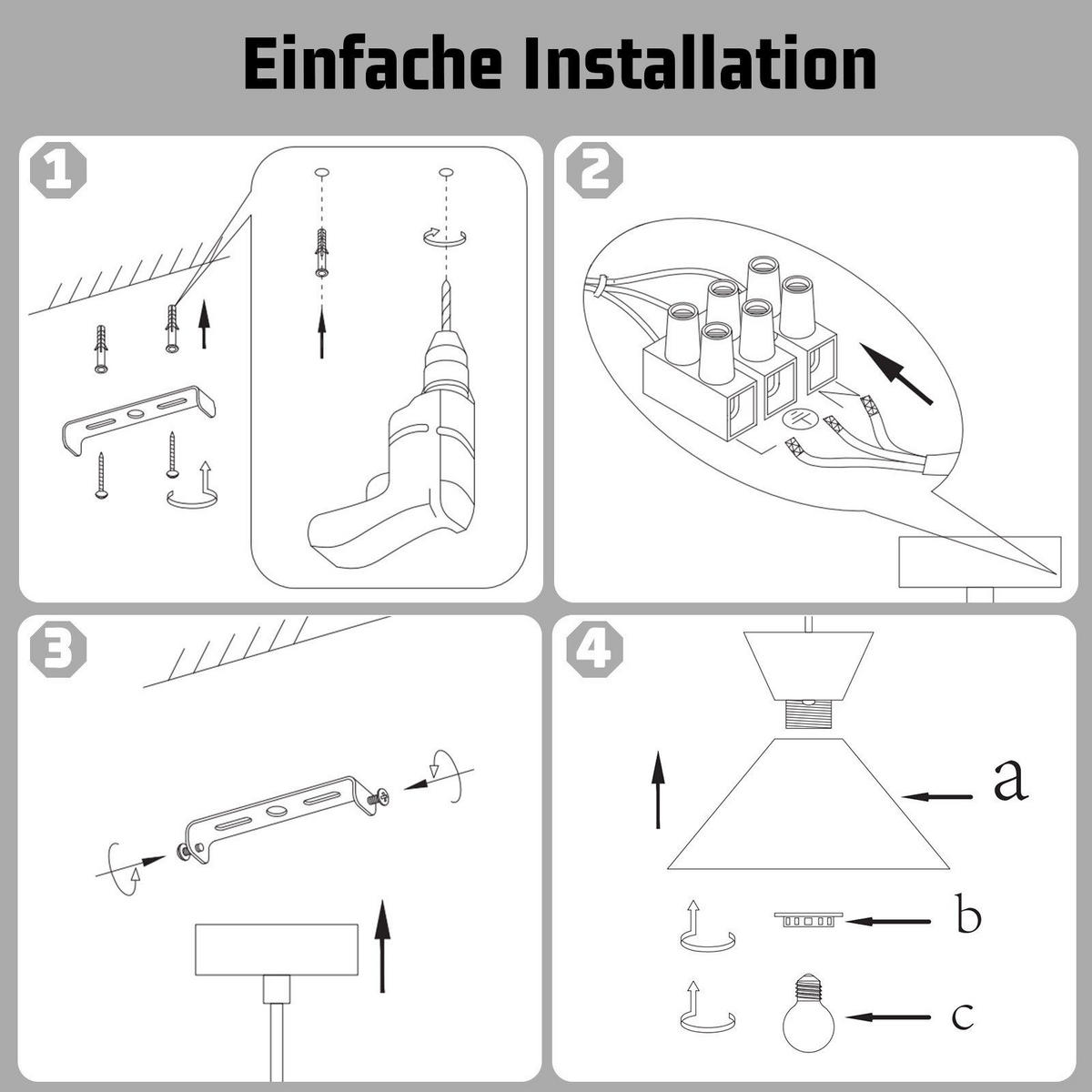 Einfache Installation

1

2

3

4

a

b

c