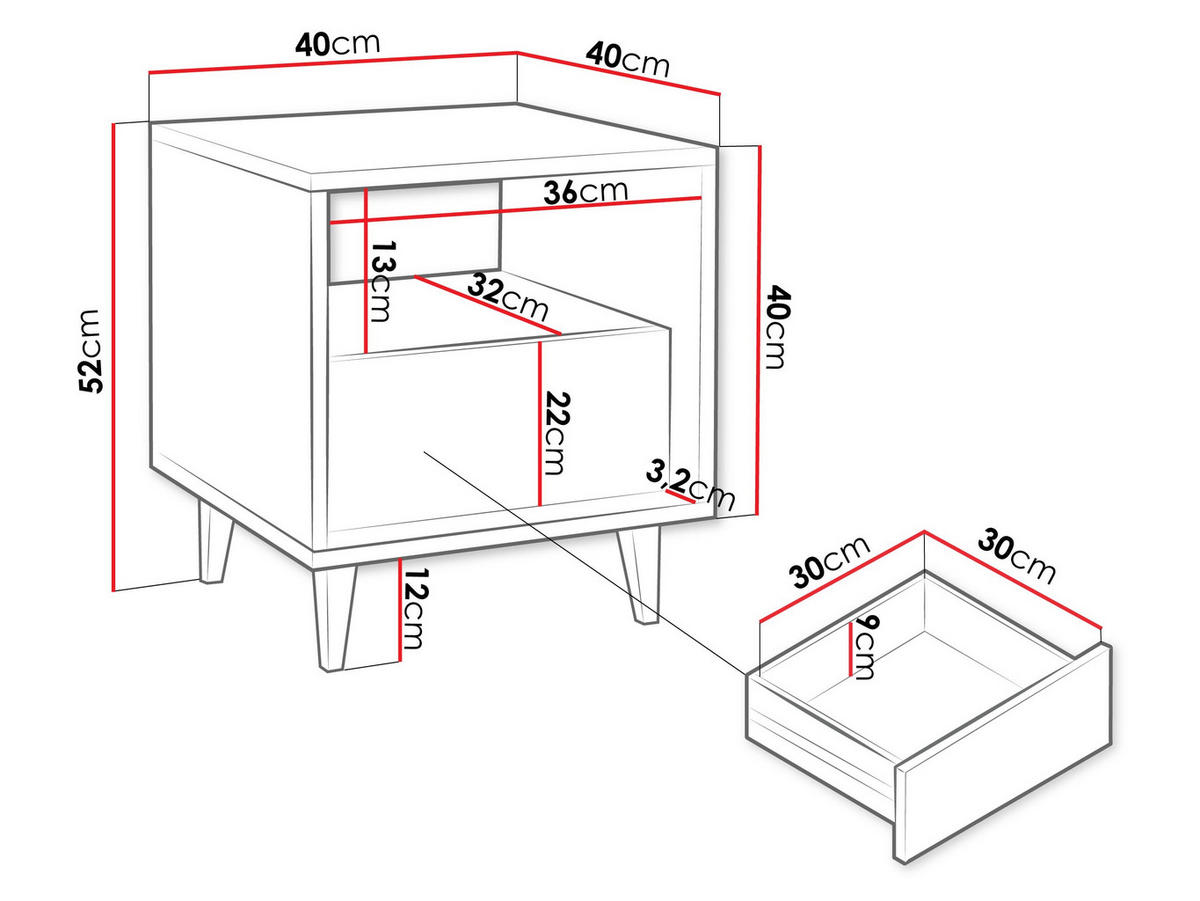 40cm
40cm
36cm
13cm
32cm
52cm
40cm
22cm
3,2cm
12cm
30cm
30cm
9cm