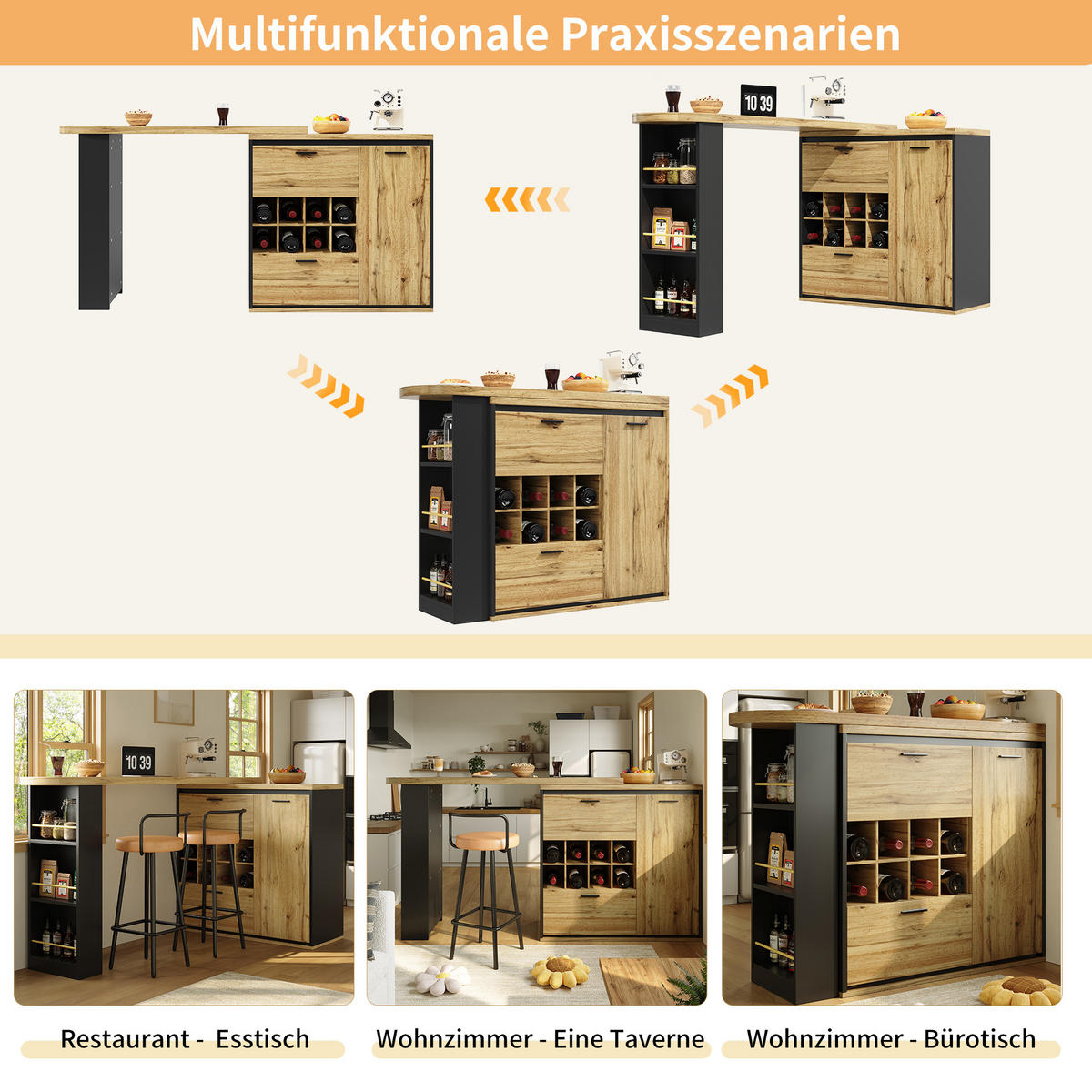 Multifunktionale Praxisszenarien

10 39

10 39

Restaurant - Esstisch

Wohnzimmer - Eine Taverne

Wohnzimmer - Bürotisch