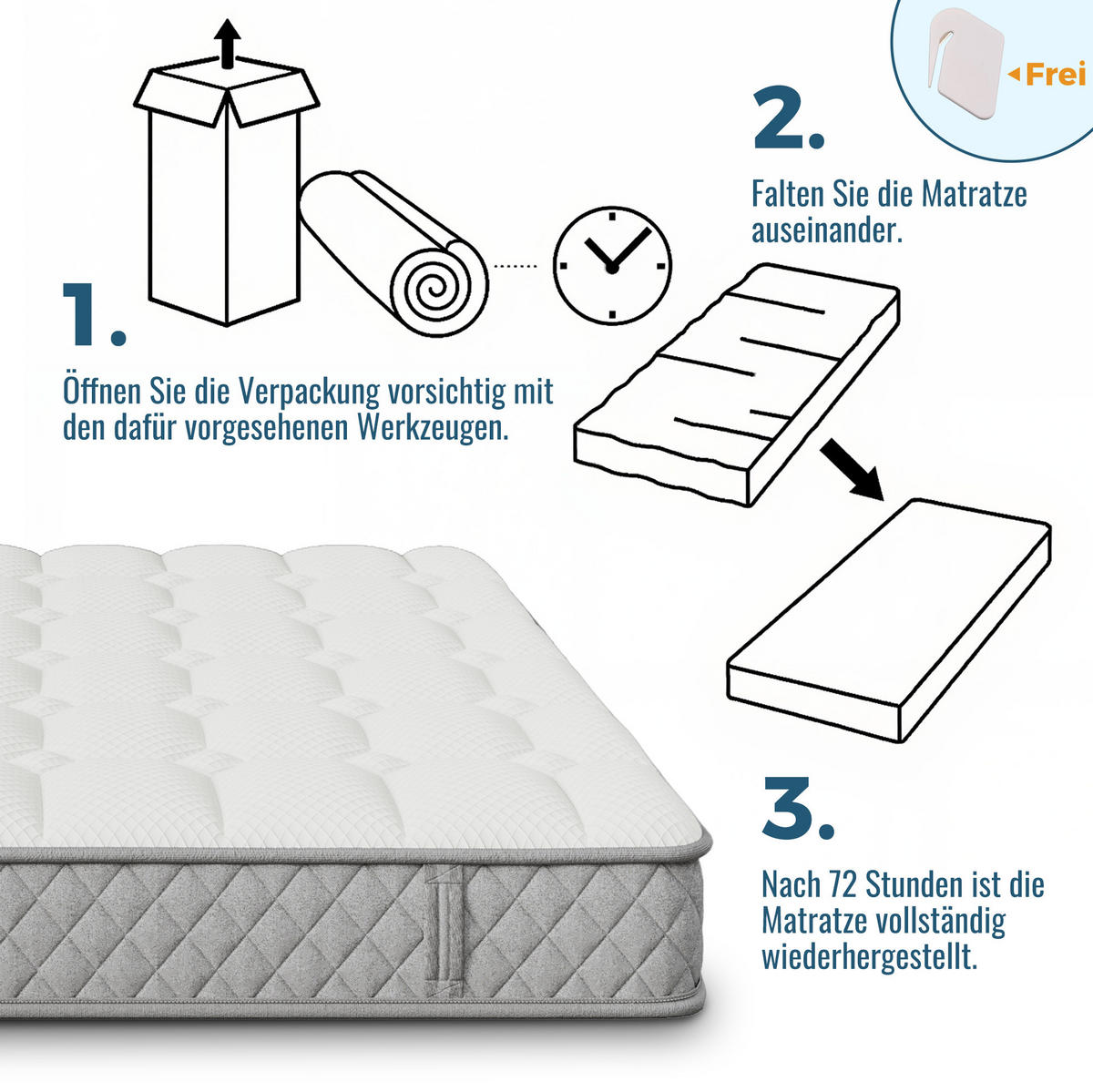 Frei

1.

Öffnen Sie die Verpackung vorsichtig mit den dafür vorgesehenen Werkzeugen.

2.

Falten Sie die Matratze auseinander.

3.

Nach 72 Stunden ist die Matratze vollständig wiederhergestellt.