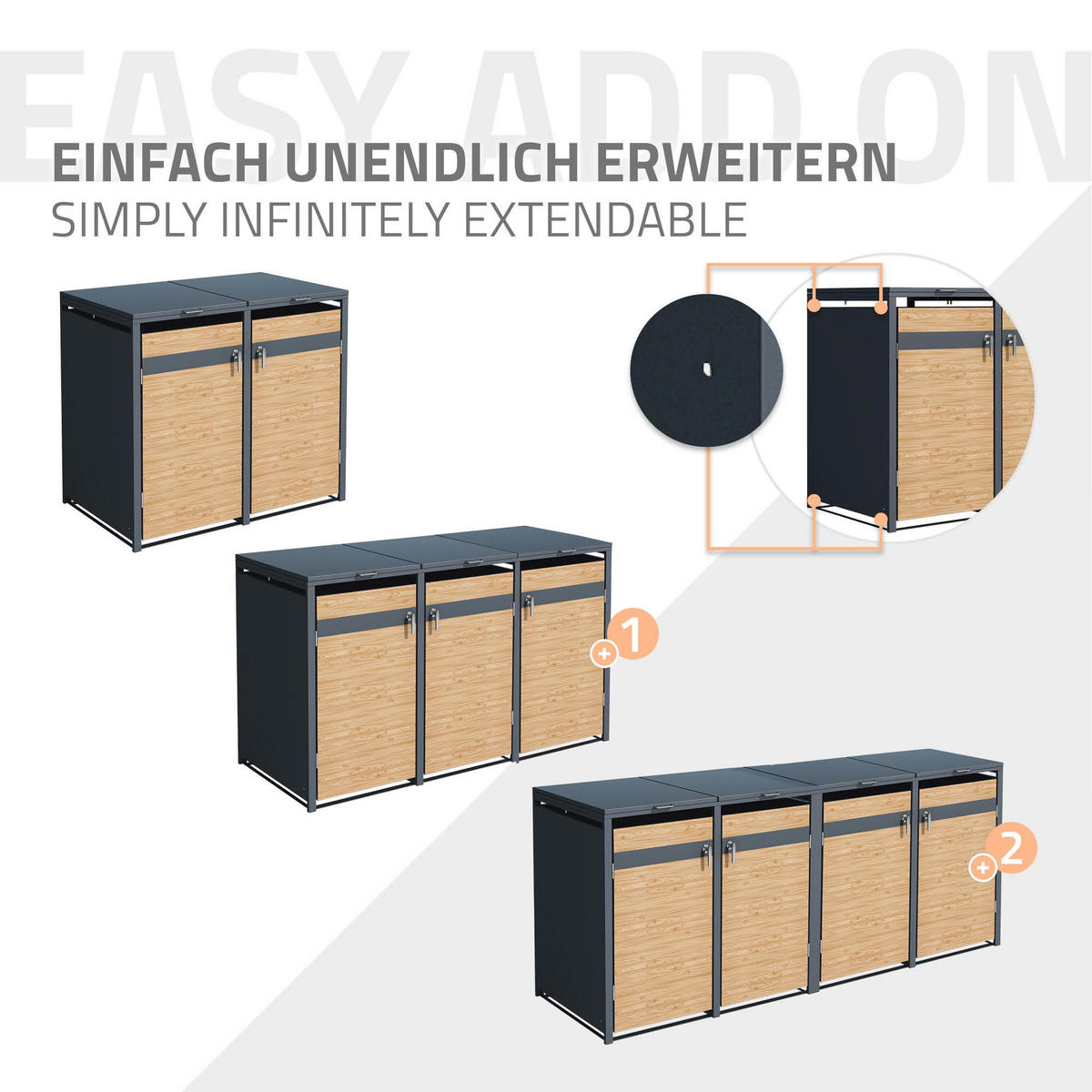 EASY ADD ON

EINFACH UNENDLICH ERWEITERN
SIMPLY INFINITELY EXTENDABLE

+1

+2