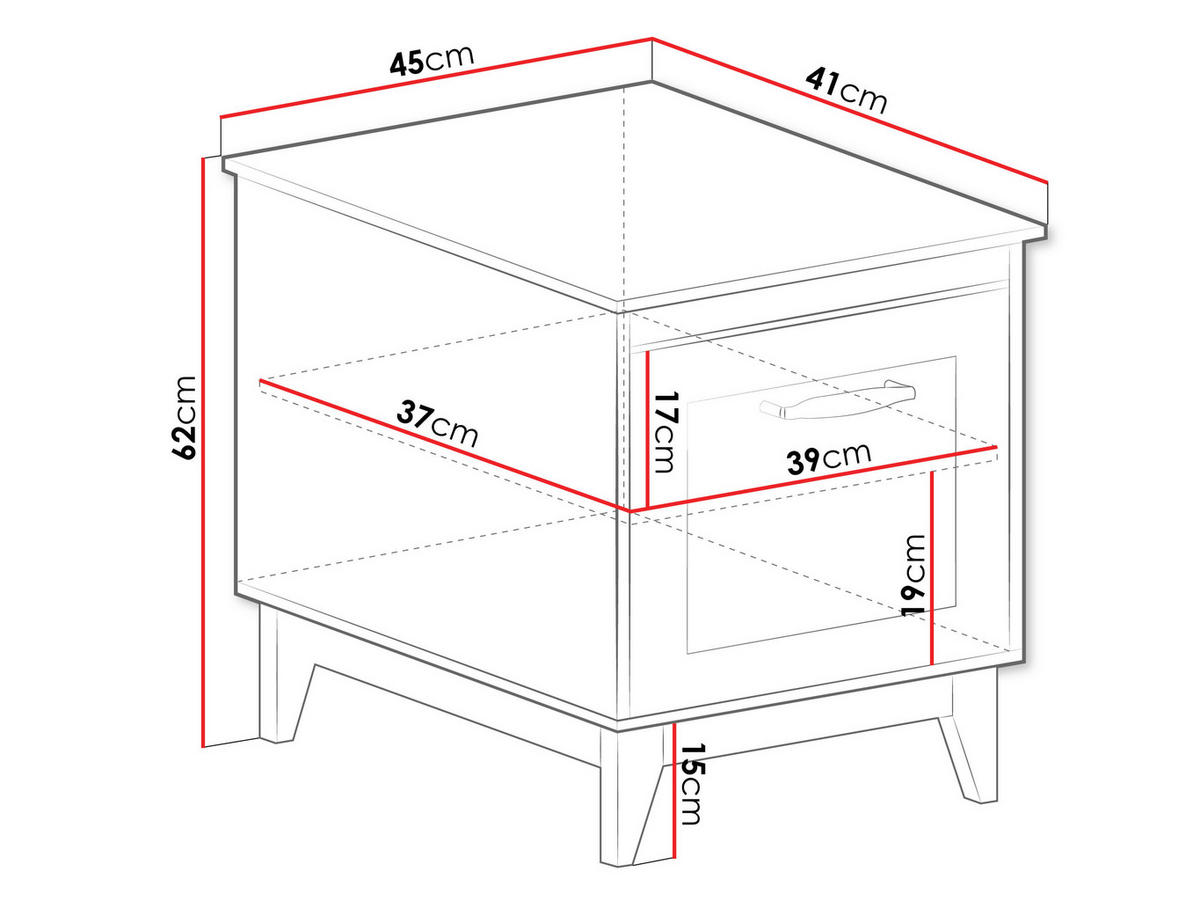 45cm
41cm
62cm
37cm
17cm
39cm
19cm
15cm