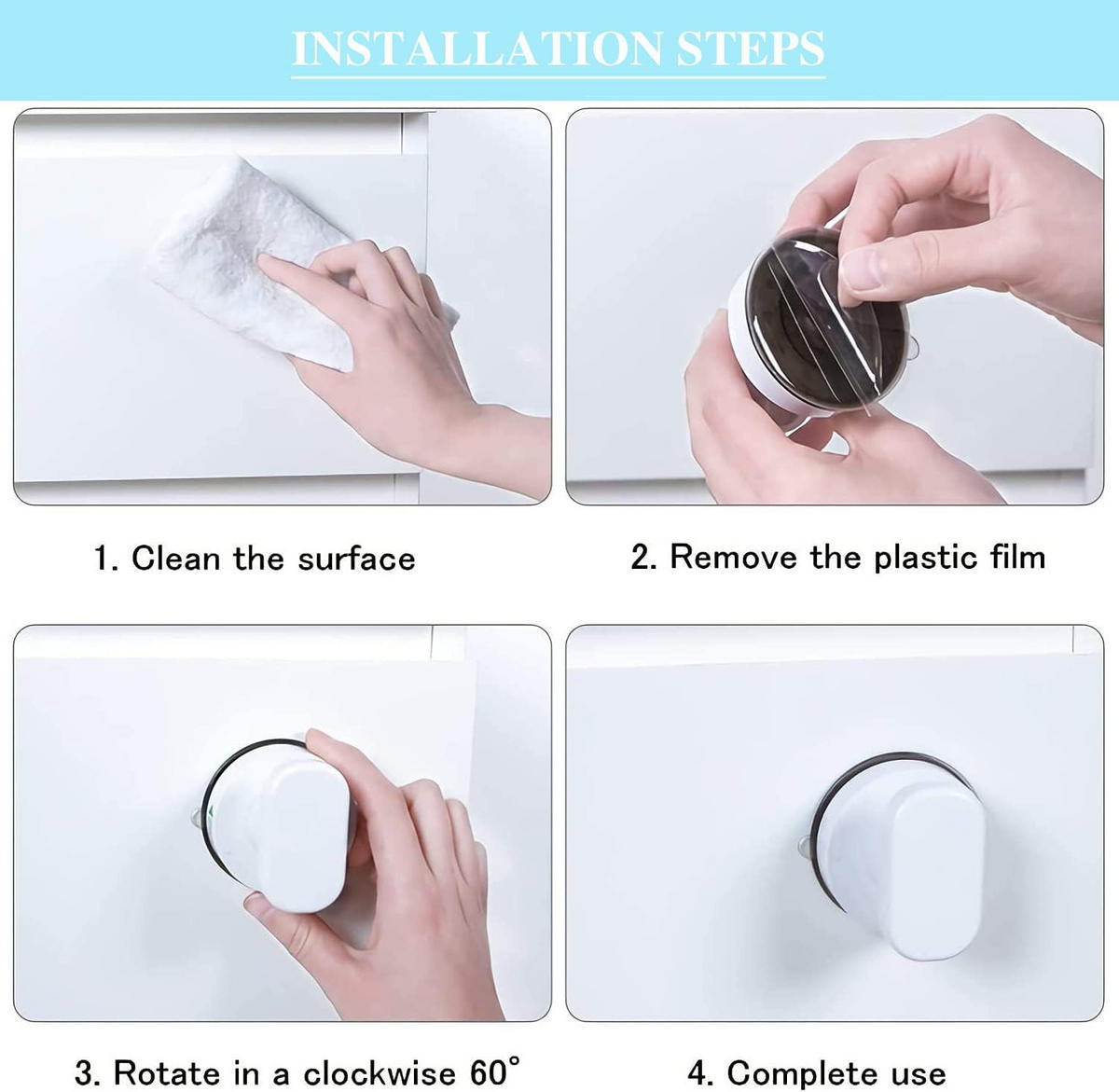 INSTALLATION STEPS

1. Clean the surface

2. Remove the plastic film

3. Rotate in a clockwise 60°

4. Complete use