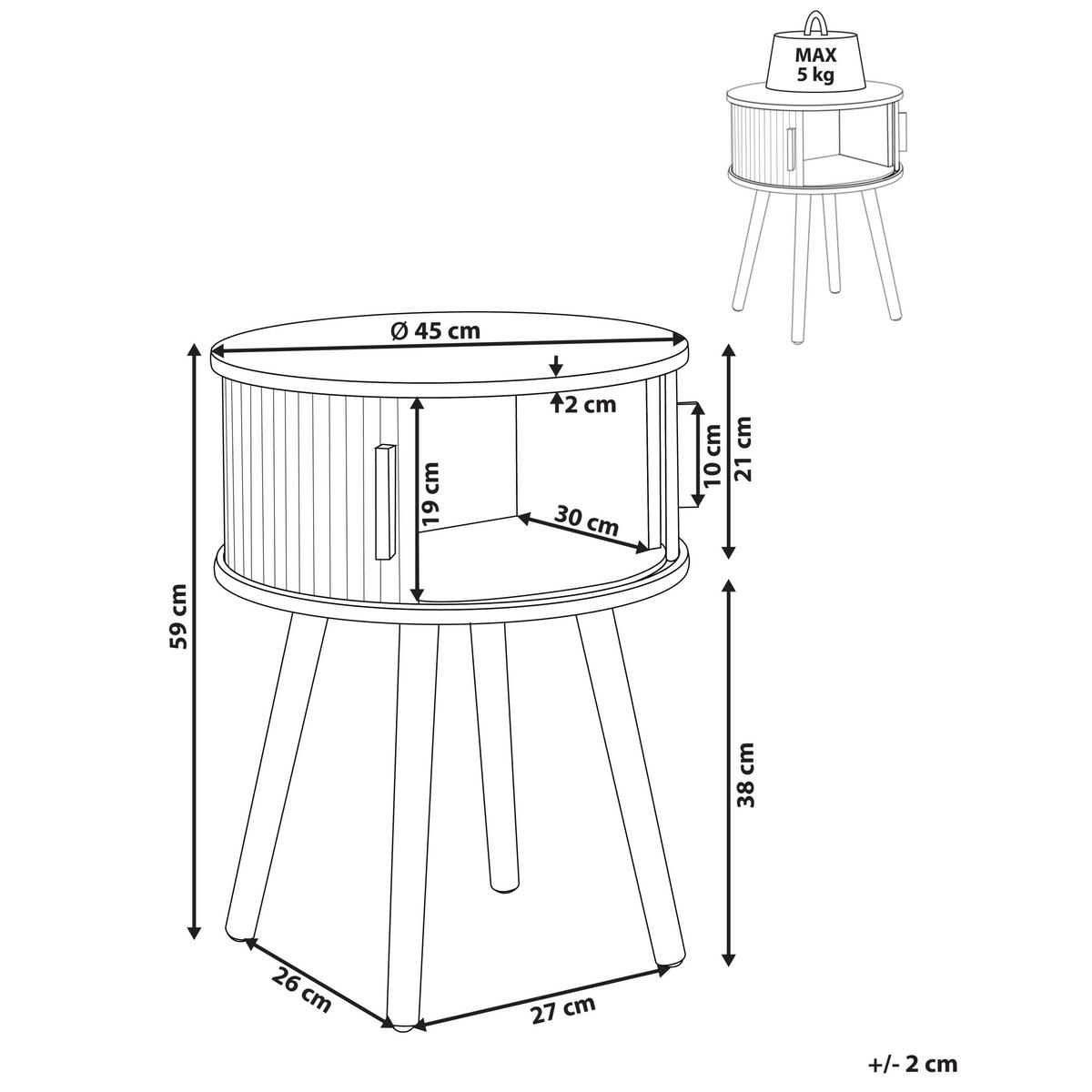 MAX
5 kg

Ø 45 cm
2 cm
19 cm
30 cm
10 cm
21 cm
59 cm
38 cm
26 cm
27 cm

+/- 2 cm