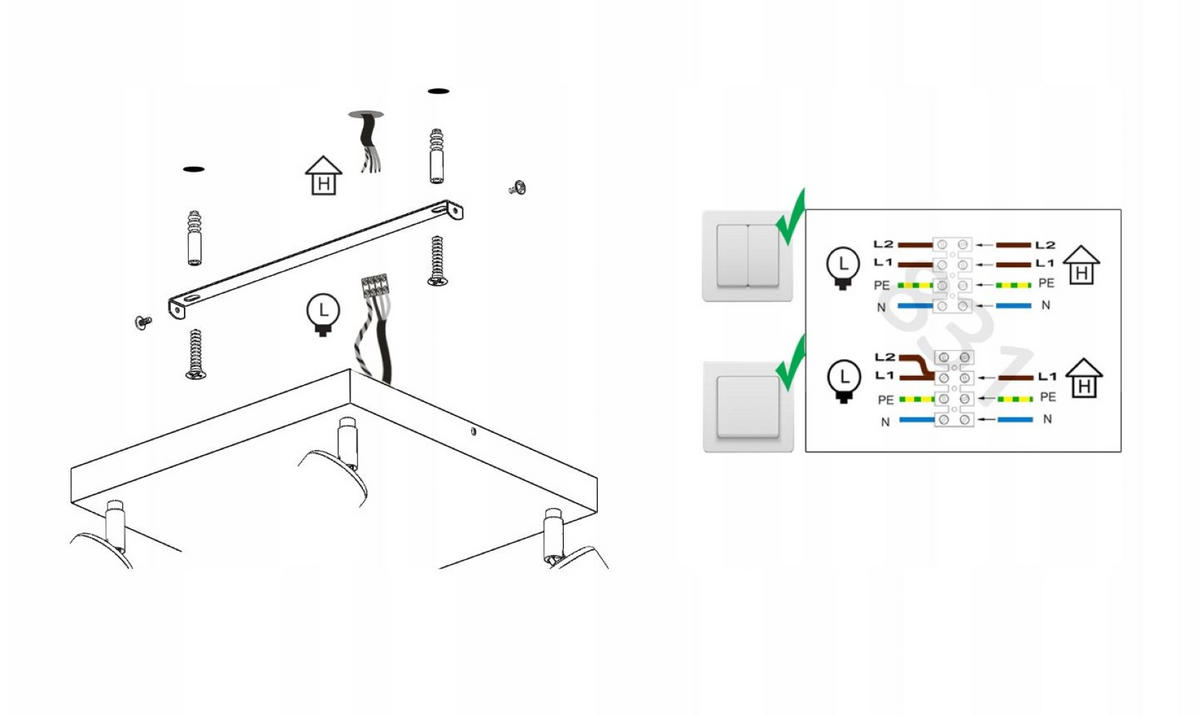 H

L

L
L2
L1
PE
N
L2
L1
PE
N
H

L
L2
L1
PE
N
L1
PE
N
H