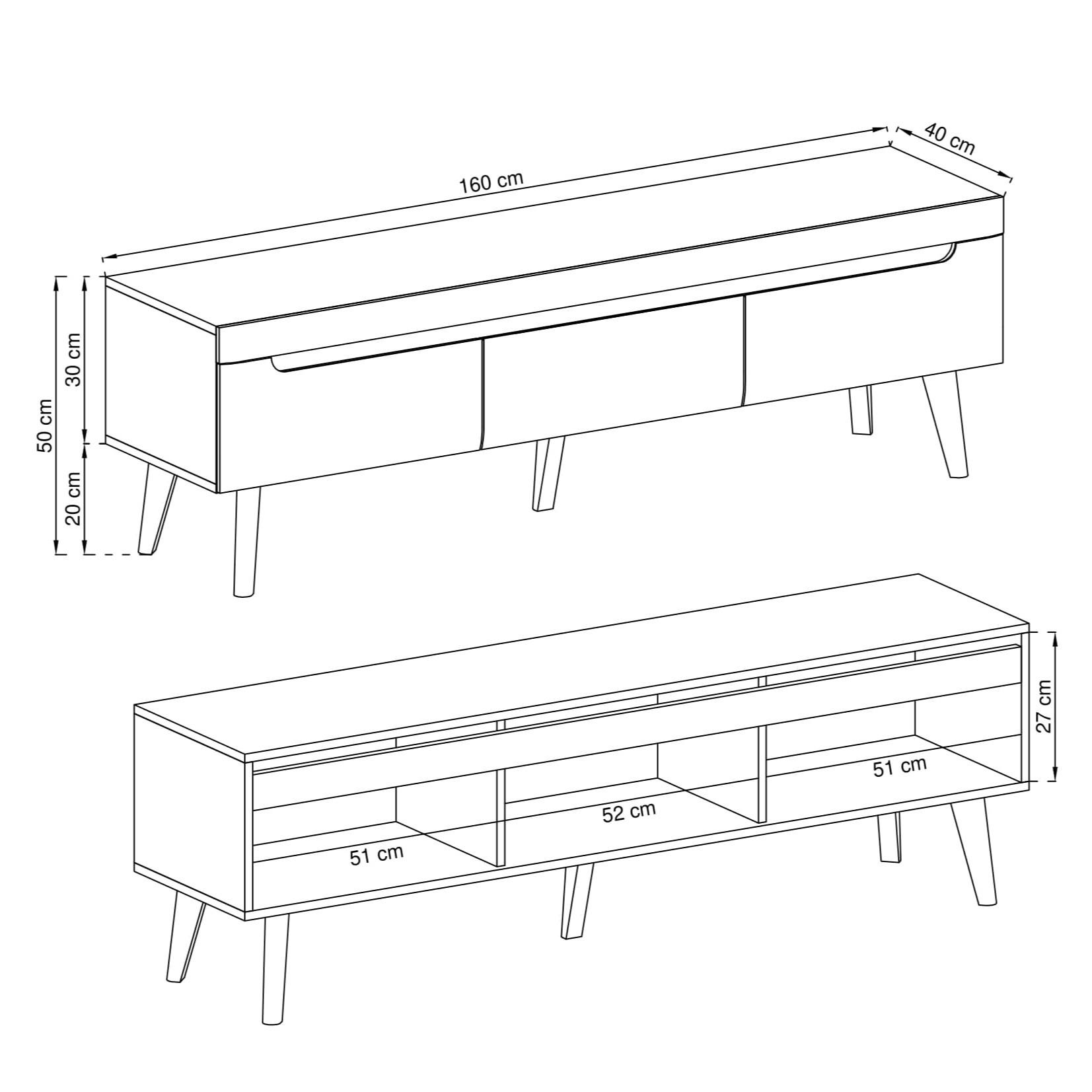 160 cm
40 cm
50 cm
30 cm
20 cm
27 cm
51 cm
52 cm
51 cm