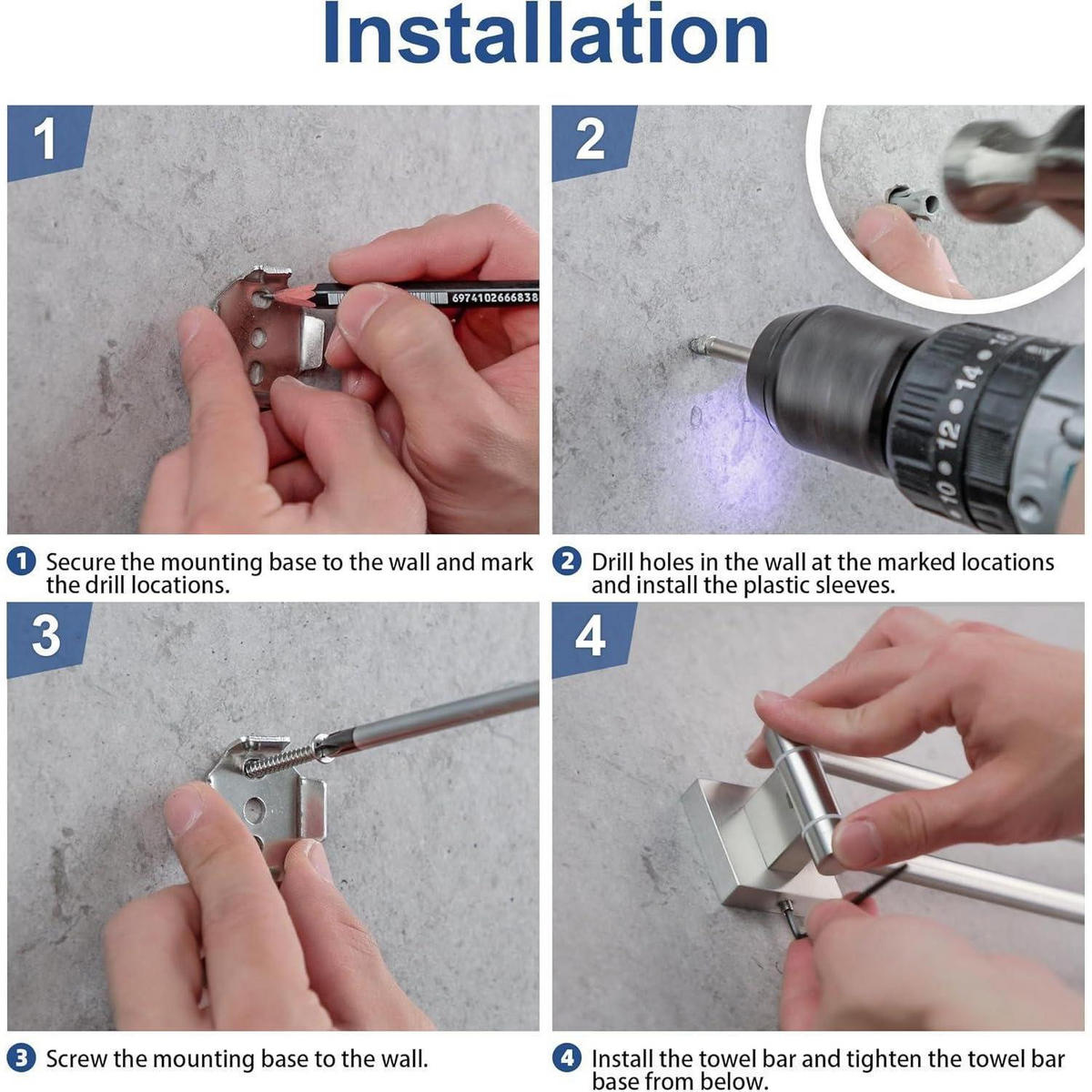 Installation

1

6974102666838

2

10 12 14 16

1 Secure the mounting base to the wall and mark the drill locations.

2 Drill holes in the wall at the marked locations and install the plastic sleeves.

3

4

3 Screw the mounting base to the wall.

4 Install the towel bar and tighten the towel bar base from below.