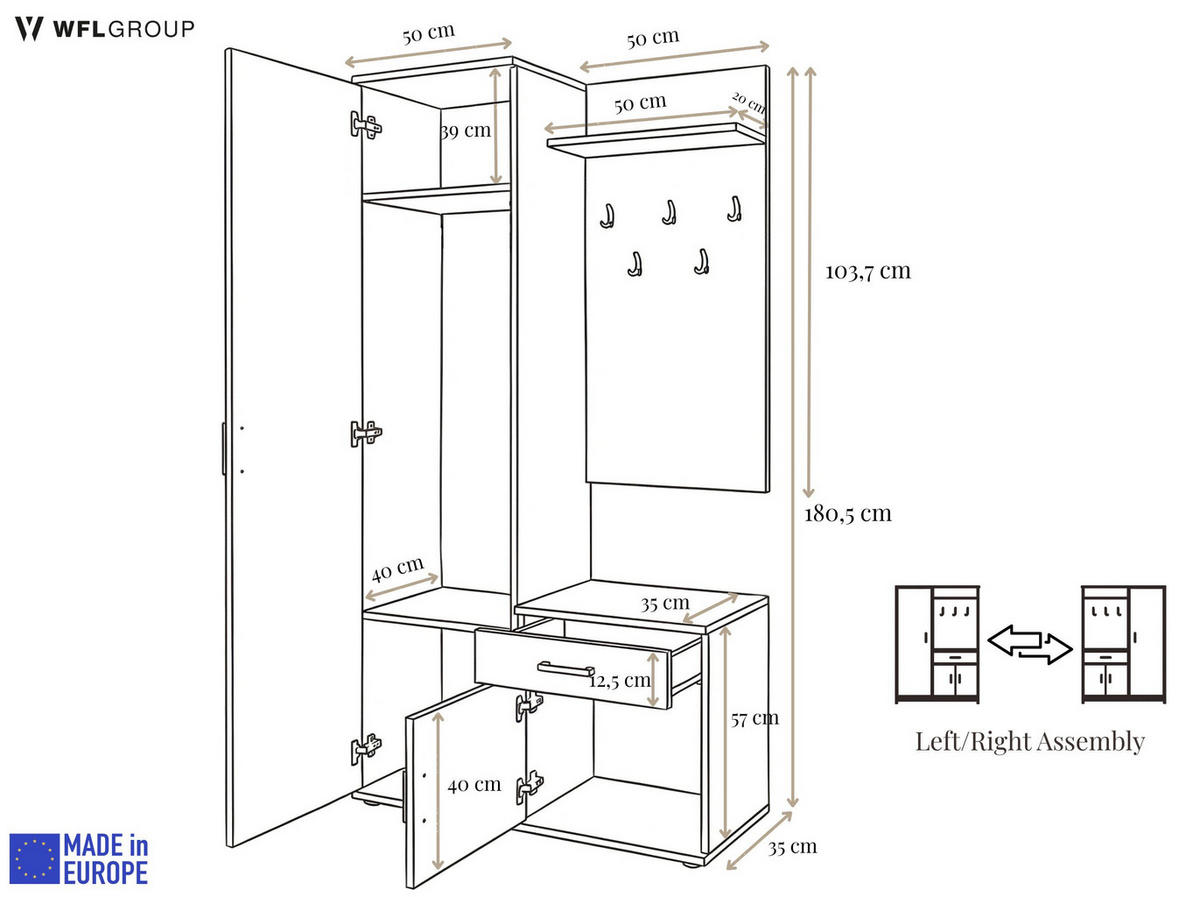 WFLGROUP

50 cm

50 cm

50 cm

20 cm

39 cm

103,7 cm

180,5 cm

40 cm

35 cm

12,5 cm

57 cm

40 cm

35 cm

Left/Right Assembly

MADE in EUROPE