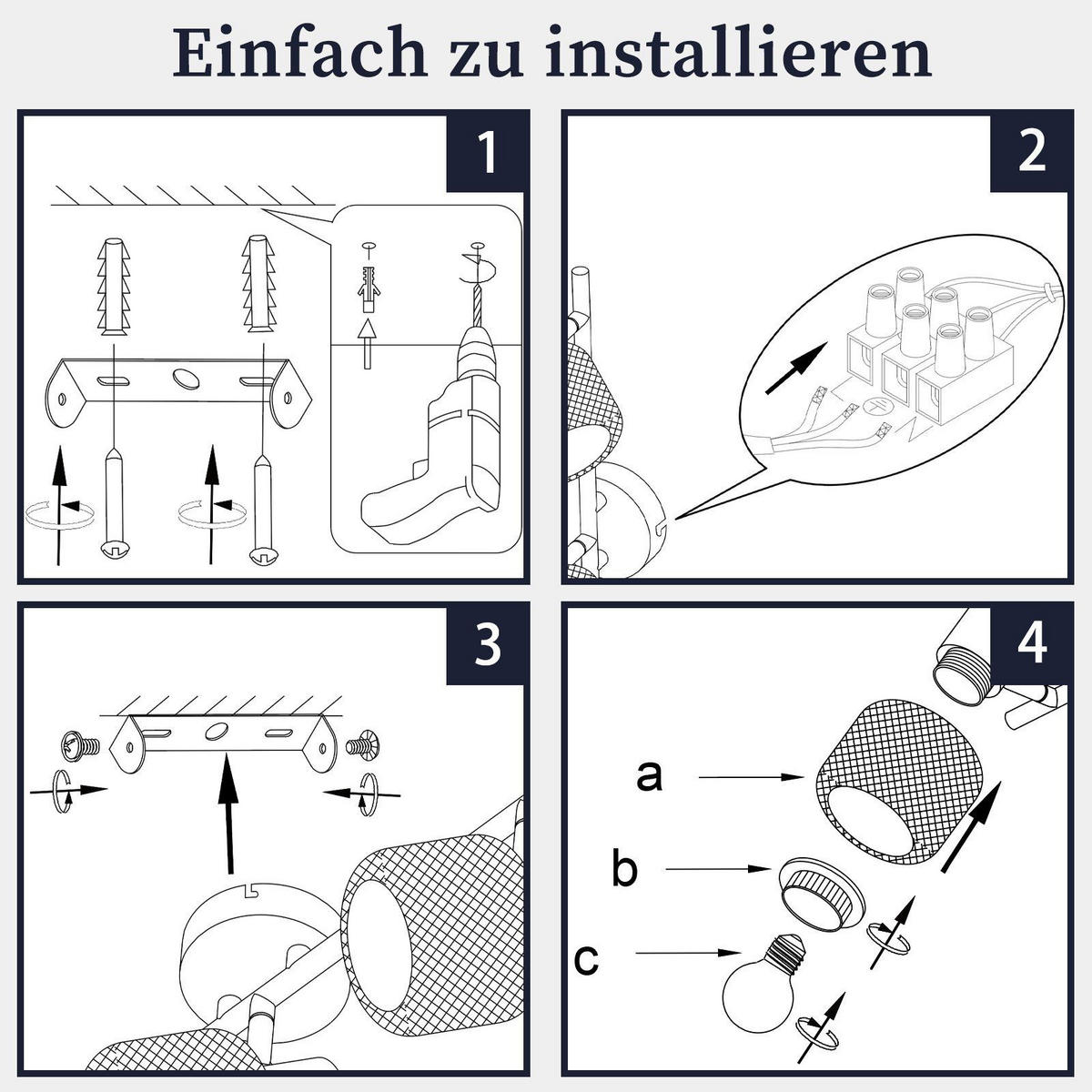 Einfach zu installieren

1

2

3

4

a

b

c