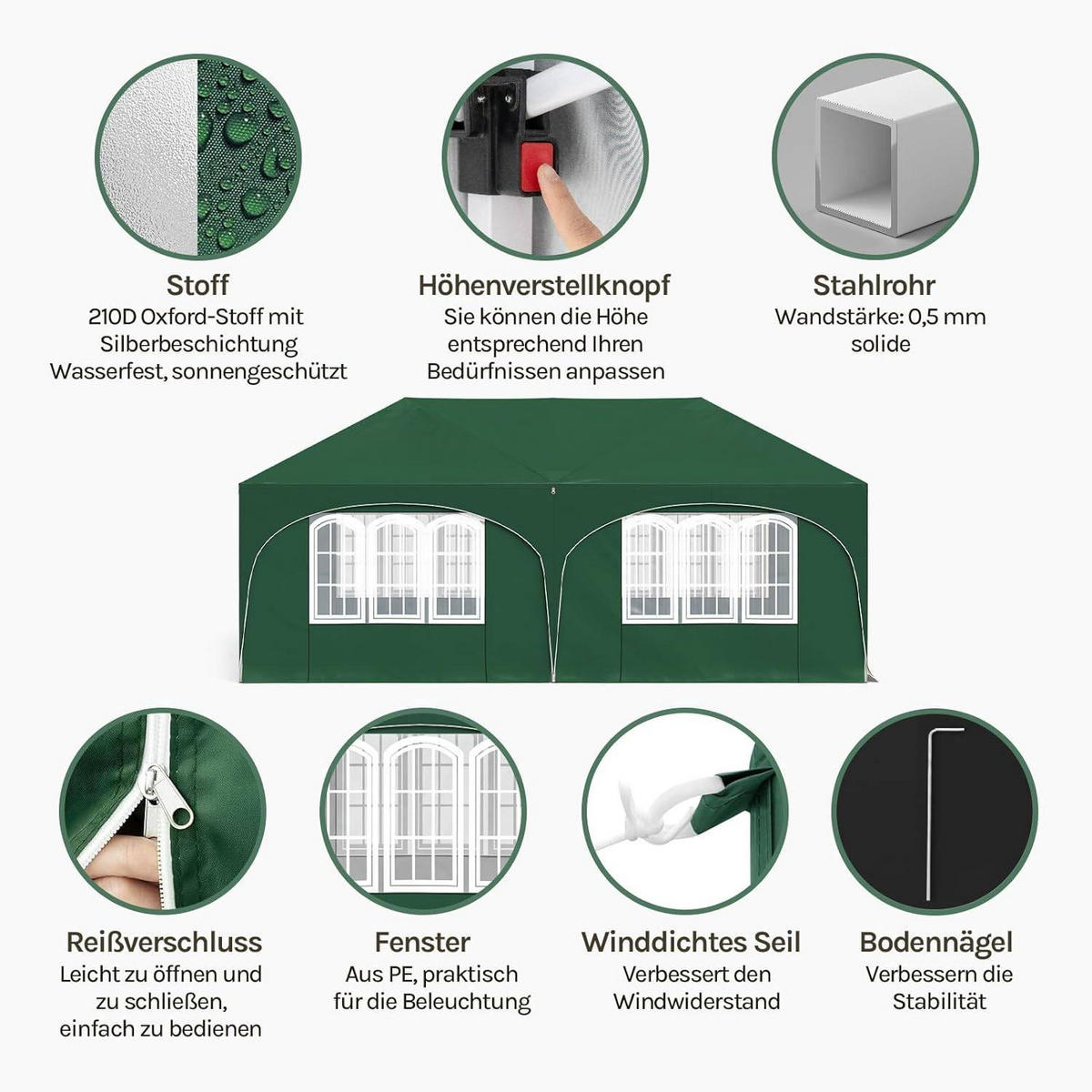 Stoff
210D Oxford-Stoff mit Silberbeschichtung Wasserfest, sonnengeschützt

Höhenverstellknopf
Sie können die Höhe entsprechend Ihren Bedürfnissen anpassen

Stahlrohr
Wandstärke: 0,5 mm solide

Reißverschluss
Leicht zu öffnen und zu schließen, einfach zu bedienen

Fenster
Aus PE, praktisch für die Beleuchtung

Winddichtes Seil
Verbessert den Windwiderstand

Bodennägel
Verbessern die Stabilität