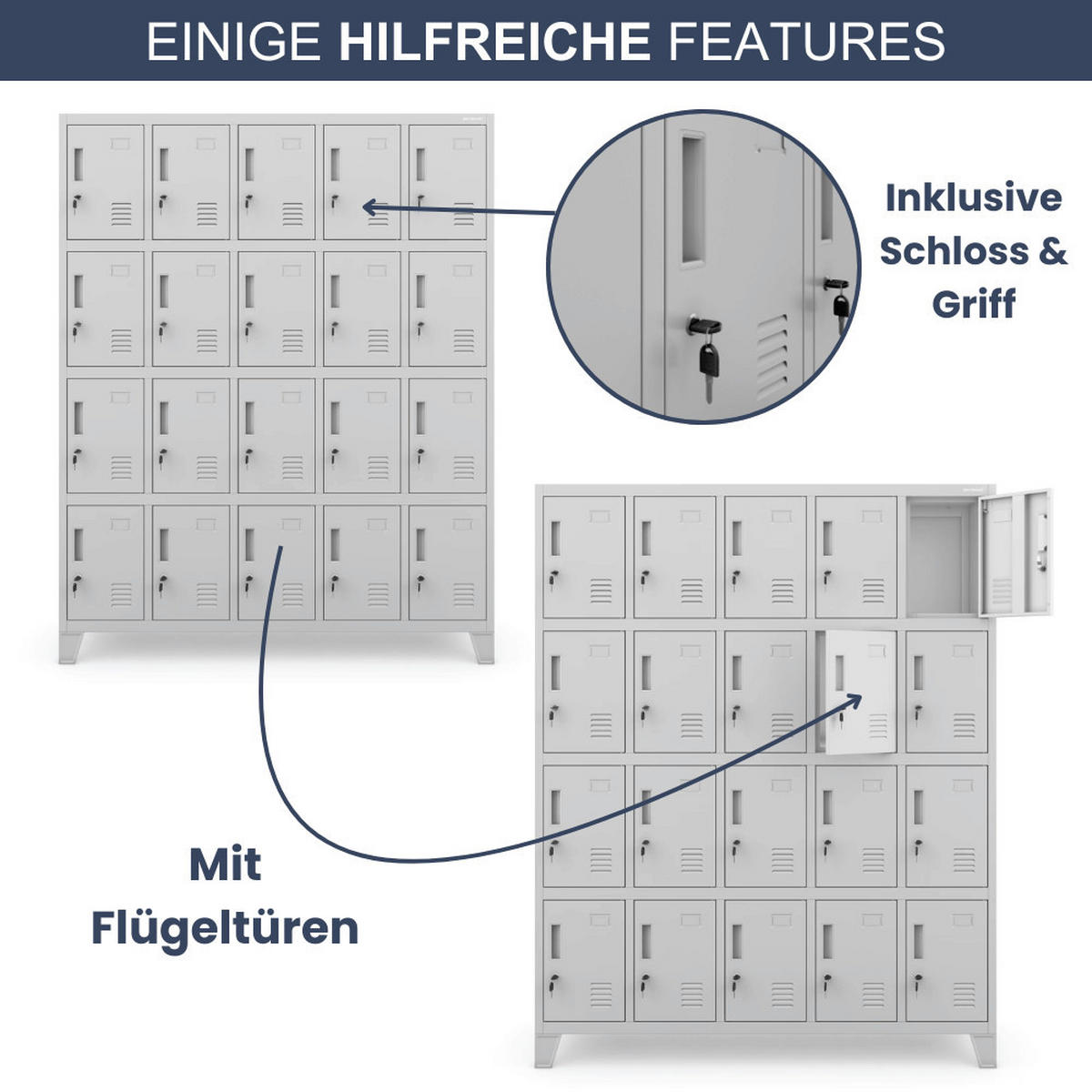 EINIGE HILFREICHE FEATURES

Inklusive Schloss & Griff

Mit Flügeltüren