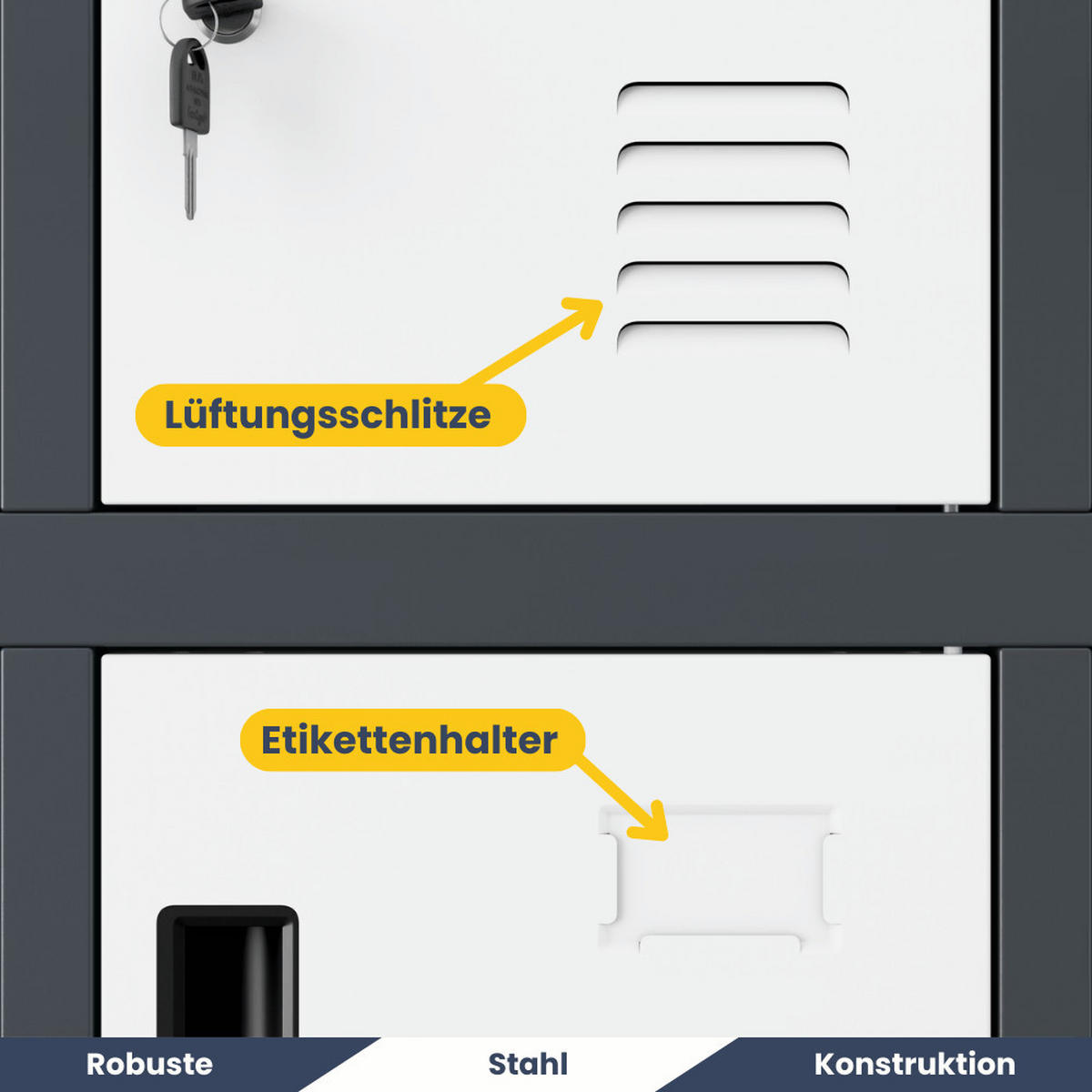 Lüftungsschlitze

Etikettenhalter

Robuste

Stahl

Konstruktion