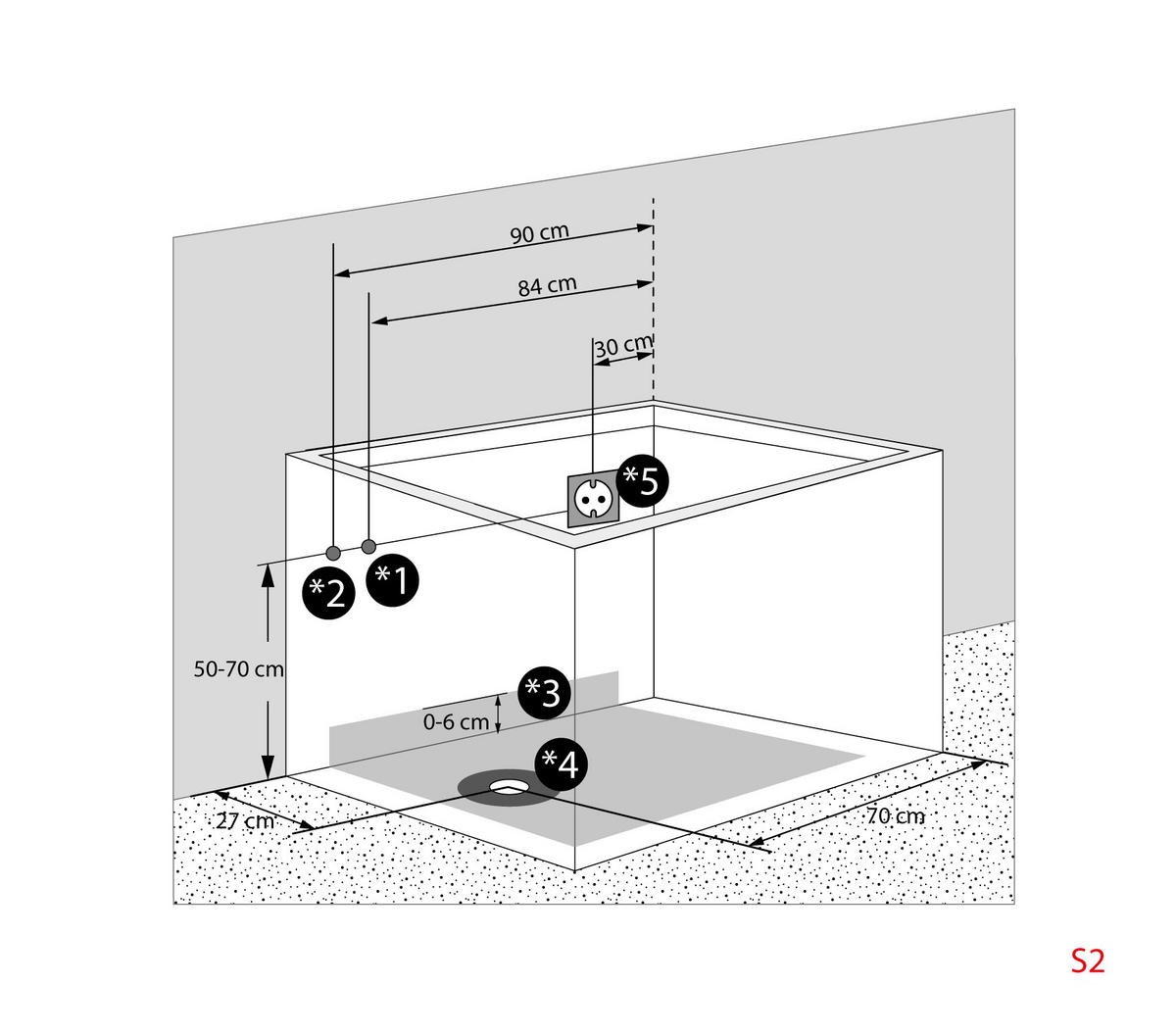 90 cm
84 cm
30 cm
*5
*2
*1
50-70 cm
*3
0-6 cm
*4
27 cm
70 cm
S2